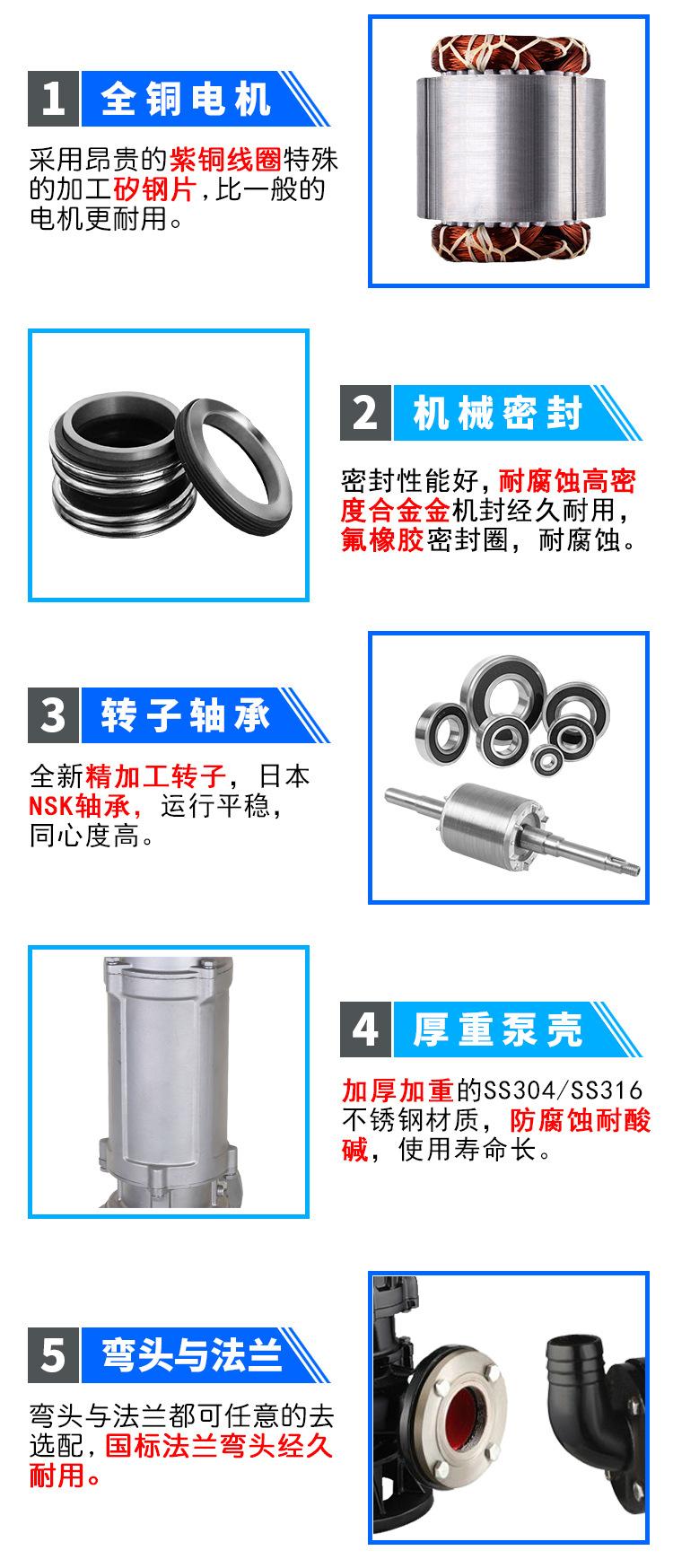 1 全铜电机

采用昂贵的紫铜线圈特殊的加工矽钢片,比一般的电机更耐用。

2 机械密封

密封性能好,耐腐蚀高密度合金金机封经久耐用,氟橡胶密封圈,耐腐蚀。

3 转子轴承

全新精加工转子,日本NSK轴承,运行平稳,同心度高。

4 厚重泵壳

加厚加重的SS304/SS316不锈钢材质,防腐蚀耐酸碱,使用寿命长。

5 弯头与法兰

弯头与法兰都可任意的去选配,国标法兰弯头经久耐用。