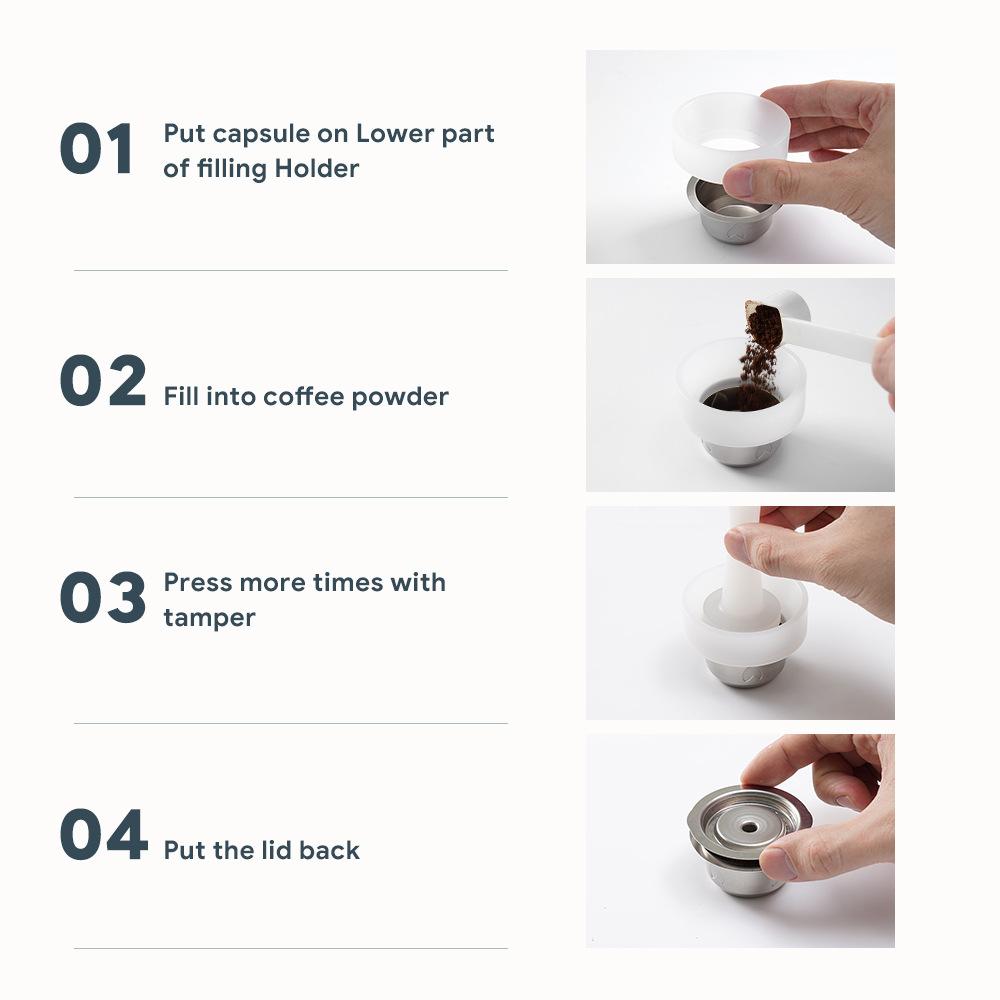 01 Put capsule on Lower part of filling Holder

02 Fill into coffee powder

03 Press more times with tamper

04 Put the lid back