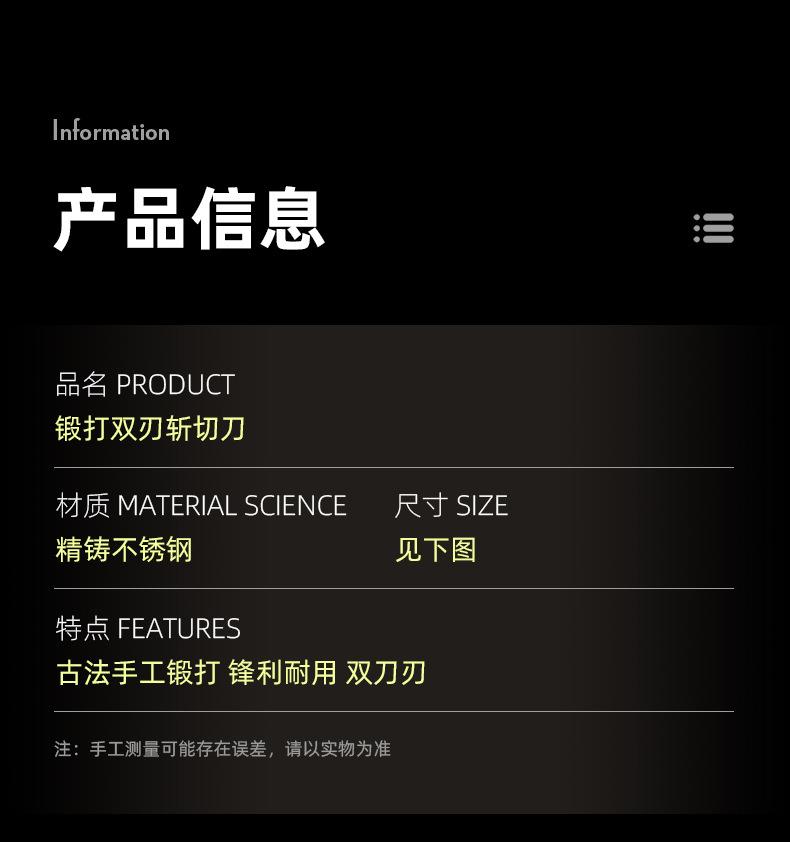 Information

产品信息

品名 PRODUCT
锻打双刃斩切刀

材质 MATERIAL SCIENCE
精铸不锈钢

尺寸 SIZE
见下图

特点 FEATURES
古法手工锻打 锋利耐用 双刀刃

注：手工测量可能存在误差，请以实物为准