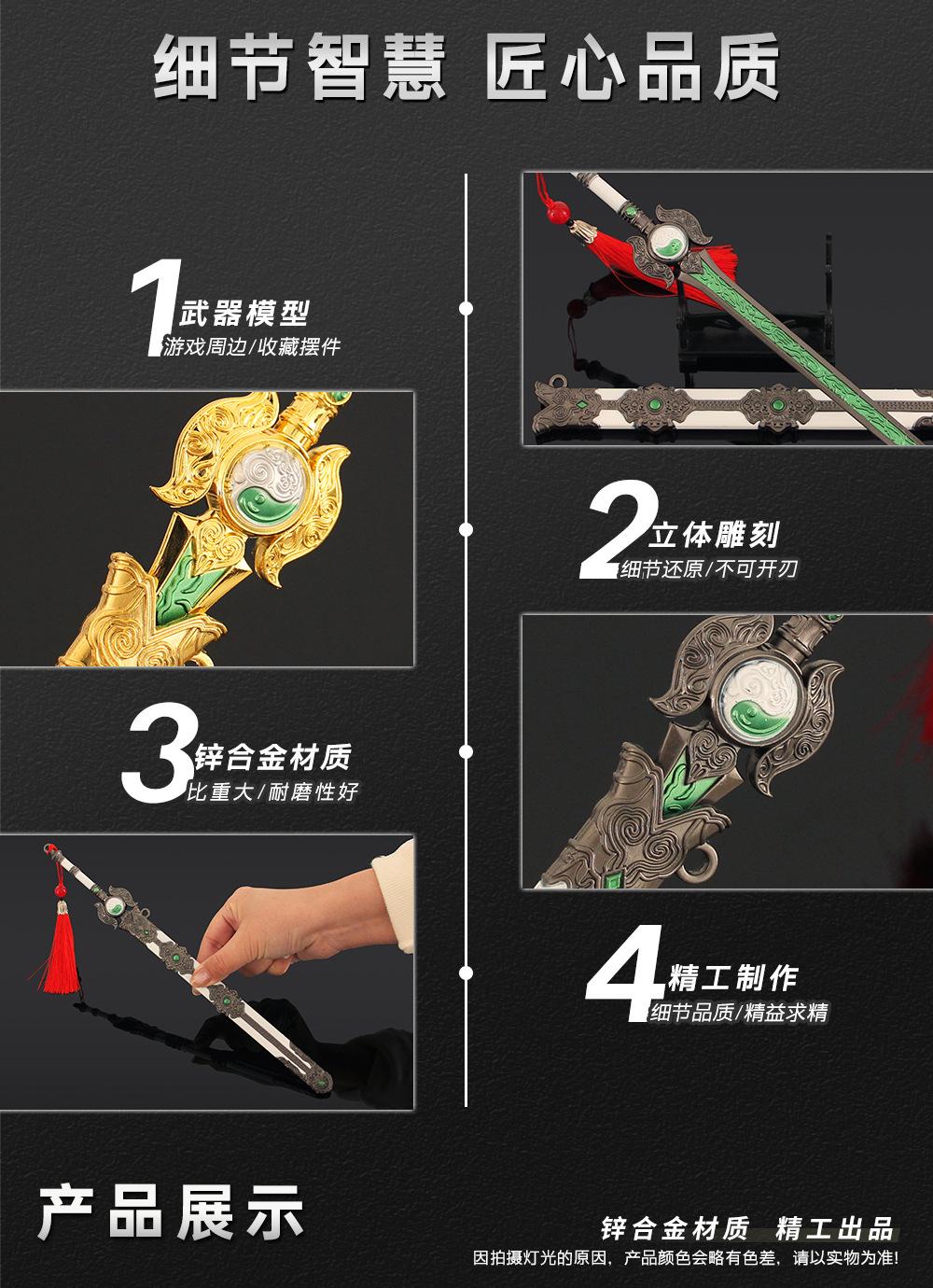 细节智慧 匠心品质

1 武器模型
游戏周边/收藏摆件

2 立体雕刻
细节还原/不可开刃

3 锌合金材质
比重大/耐磨性好

4 精工制作
细节品质/精益求精

产品展示

锌合金材质 精工出品
因拍摄灯光的原因，产品颜色会略有色差，请以实物为准!