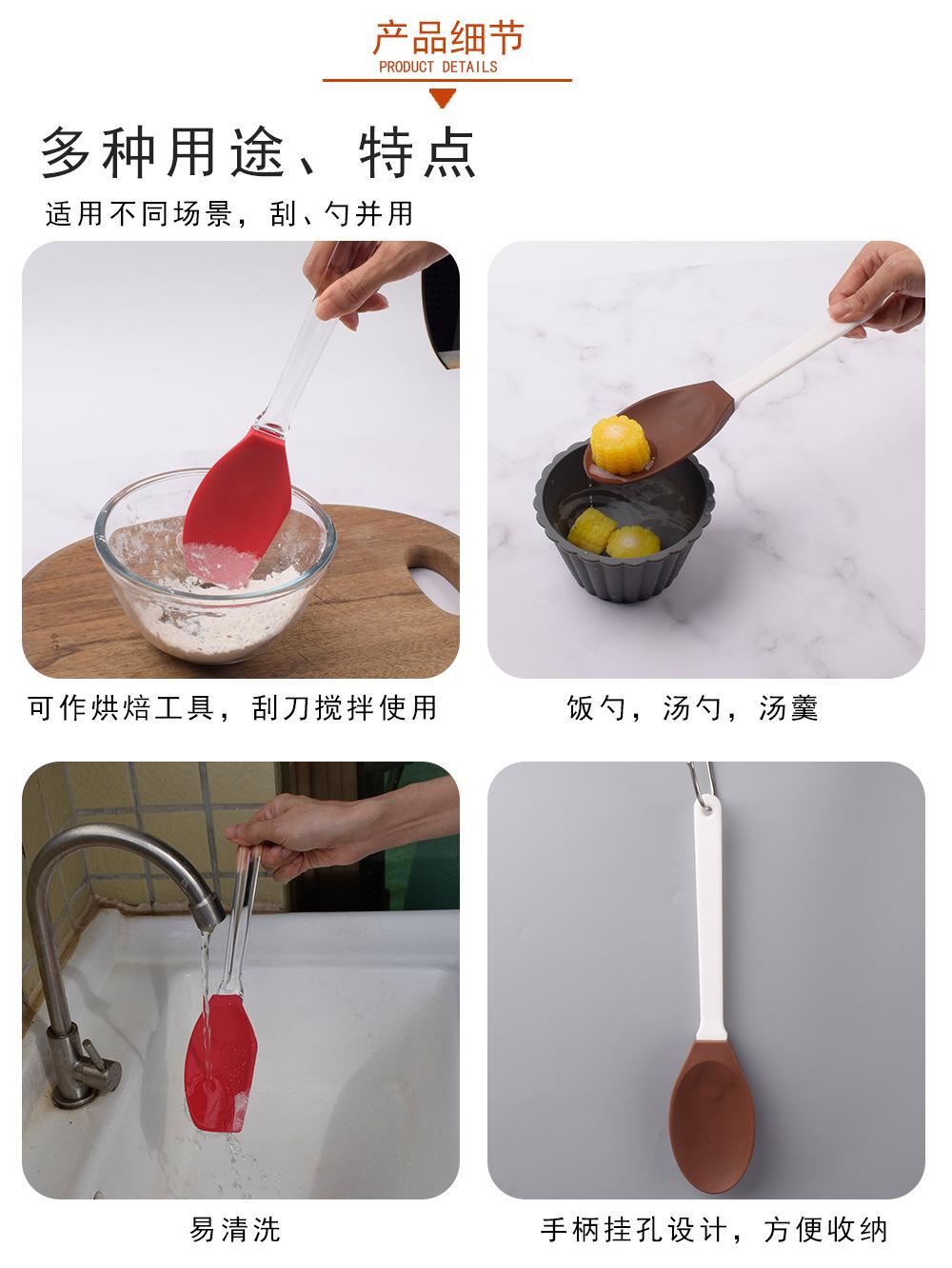 产品细节
PRODUCT DETAILS

多种用途、特点
适用不同场景，刮、勺并用

可作烘焙工具，刮刀搅拌使用

饭勺，汤勺，汤羹

易清洗

手柄挂孔设计，方便收纳