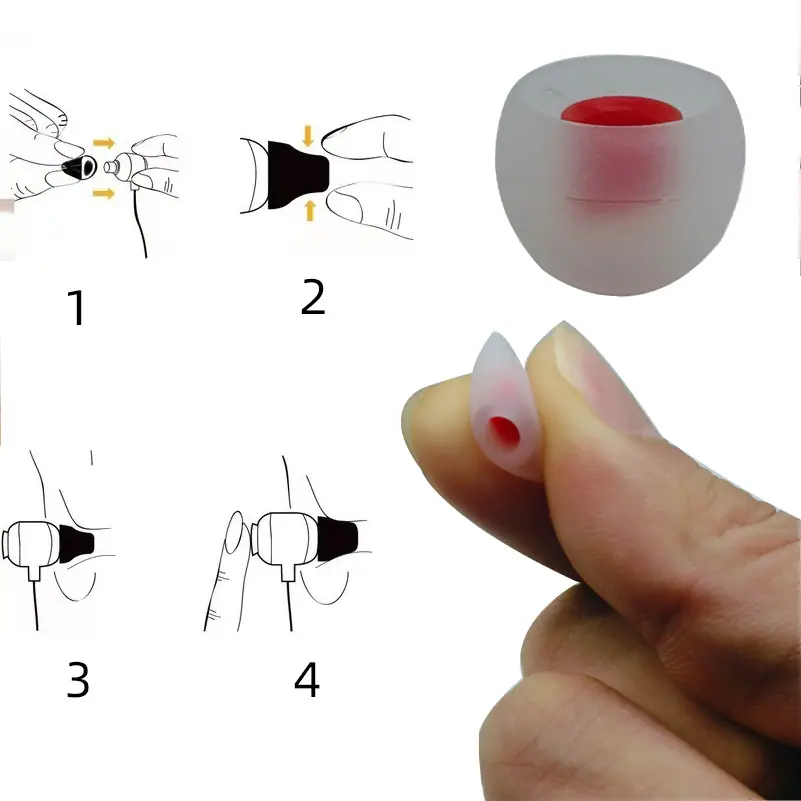 1
2
3
4