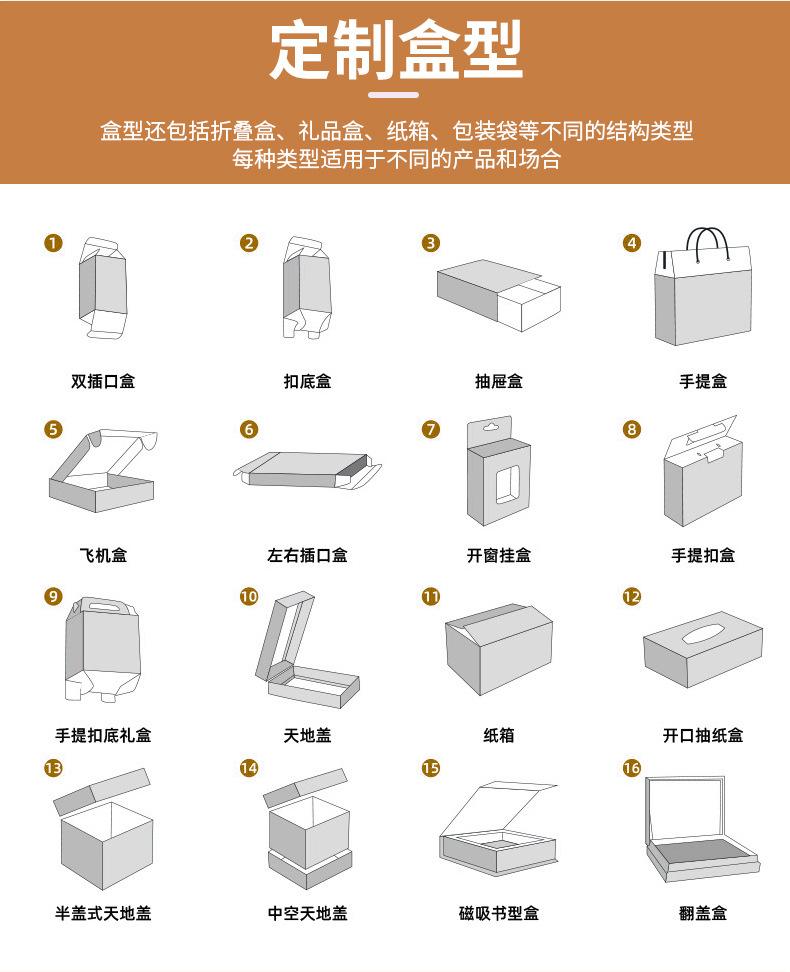 定制盒型

盒型还包括折叠盒、礼品盒、纸箱、包装袋等不同的结构类型
每种类型适用于不同的产品和场合

1
双插口盒

2
扣底盒

3
抽屉盒

4
手提盒

5
飞机盒

6
左右插口盒

7
开窗挂盒

8
手提扣盒

9
手提扣底礼盒

10
天地盖

11
纸箱

12
开口抽纸盒

13
半盖式天地盖

14
中空天地盖

15
磁吸书型盒

16
翻盖盒