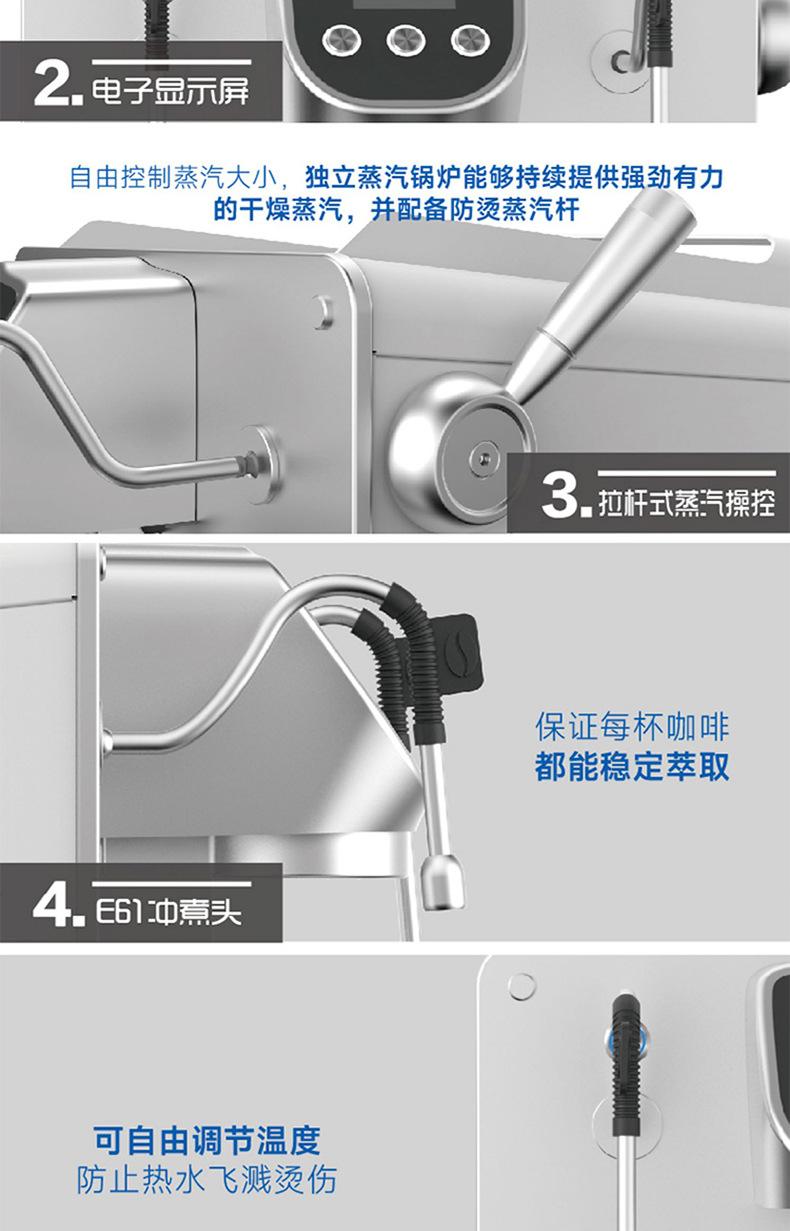 2. 电子显示屏

自由控制蒸汽大小，独立蒸汽锅炉能够持续提供强劲有力的干燥蒸汽，并配备防烫蒸汽杆

3. 拉杆式蒸汽操控

保证每杯咖啡
都能稳定萃取

4. E61冲煮头

可自由调节温度
防止热水飞溅烫伤