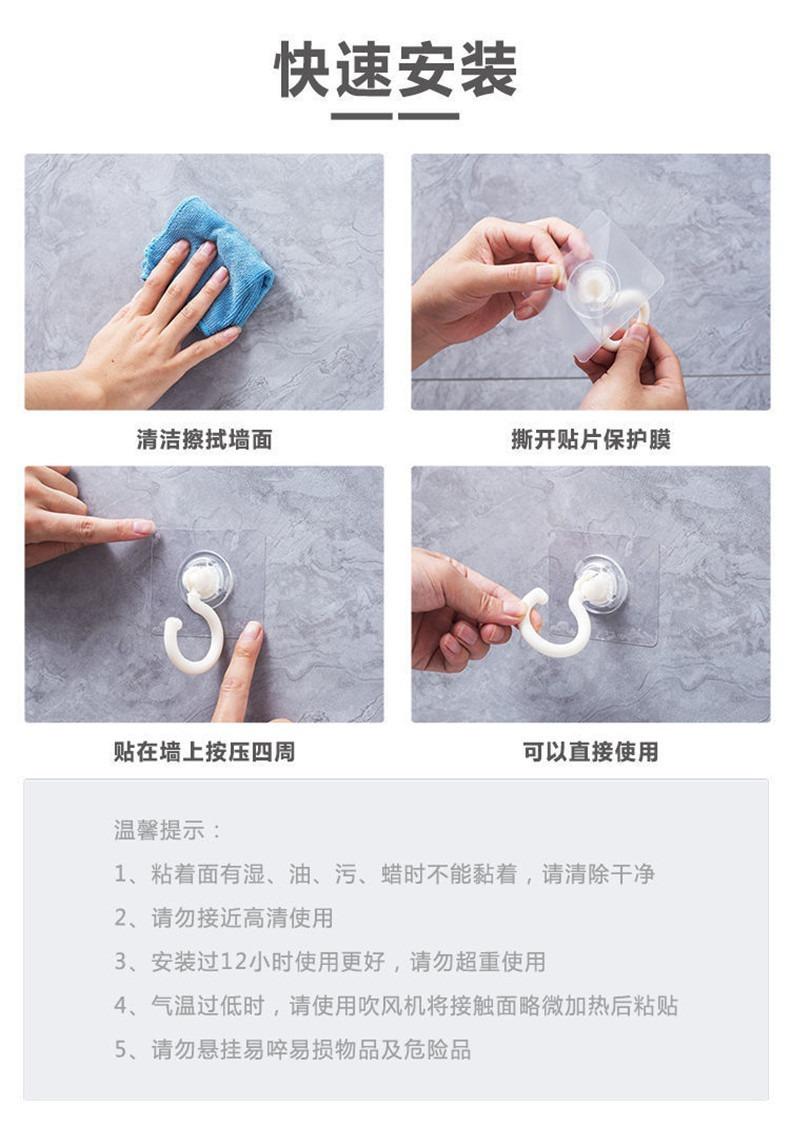 快速安装

清洁擦拭墙面

撕开贴片保护膜

贴在墙上按压四周

可以直接使用

温馨提示：

1、粘着面有湿、油、污、蜡时不能黏着，请清除干净

2、请勿接近高清使用

3、安装过12小时使用更好，请勿超重使用

4、气温过低时，请使用吹风机将接触面略微加热后粘贴

5、请勿悬挂易啐易损物品及危险品