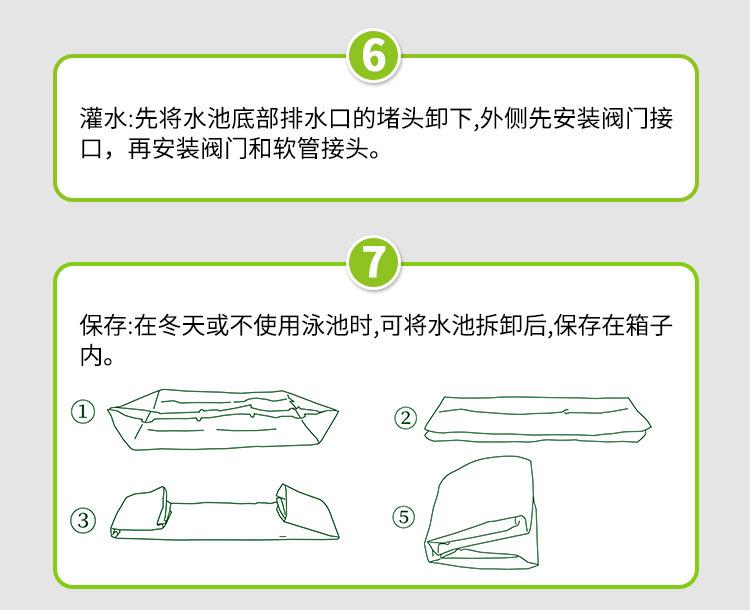 6

灌水:先将水池底部排水口的堵头卸下,外侧先安装阀门接口，再安装阀门和软管接头。

7

保存:在冬天或不使用泳池时,可将水池拆卸后,保存在箱子内。

①

②

③

⑤