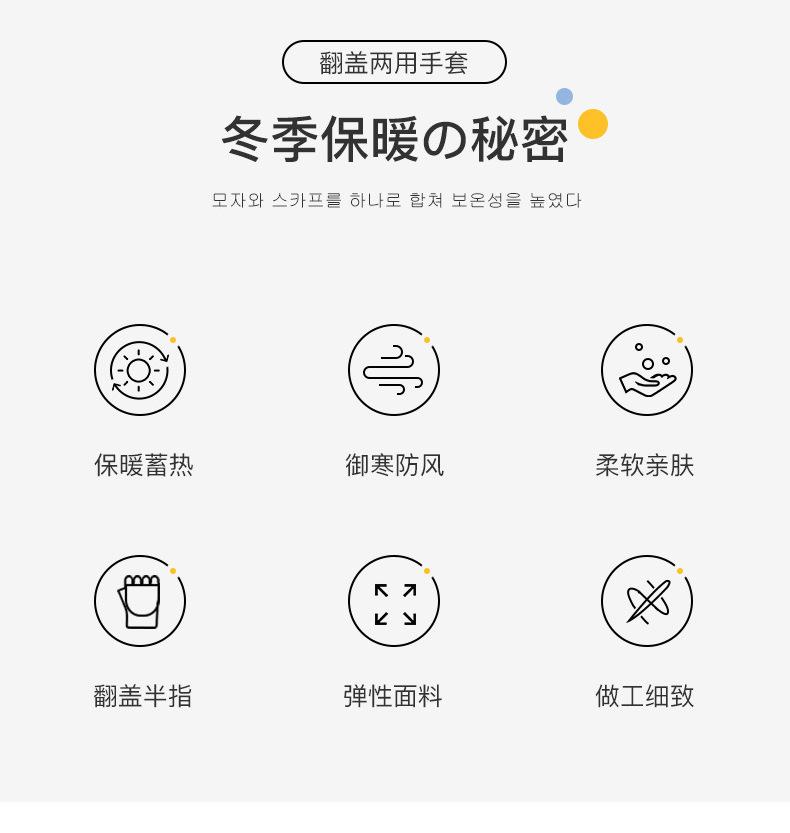 翻盖两用手套

冬季保暖の秘密

모자와 스카프를 하나로 합쳐 보온성을 높였다

保暖蓄热

御寒防风

柔软亲肤

翻盖半指

弹性面料

做工细致