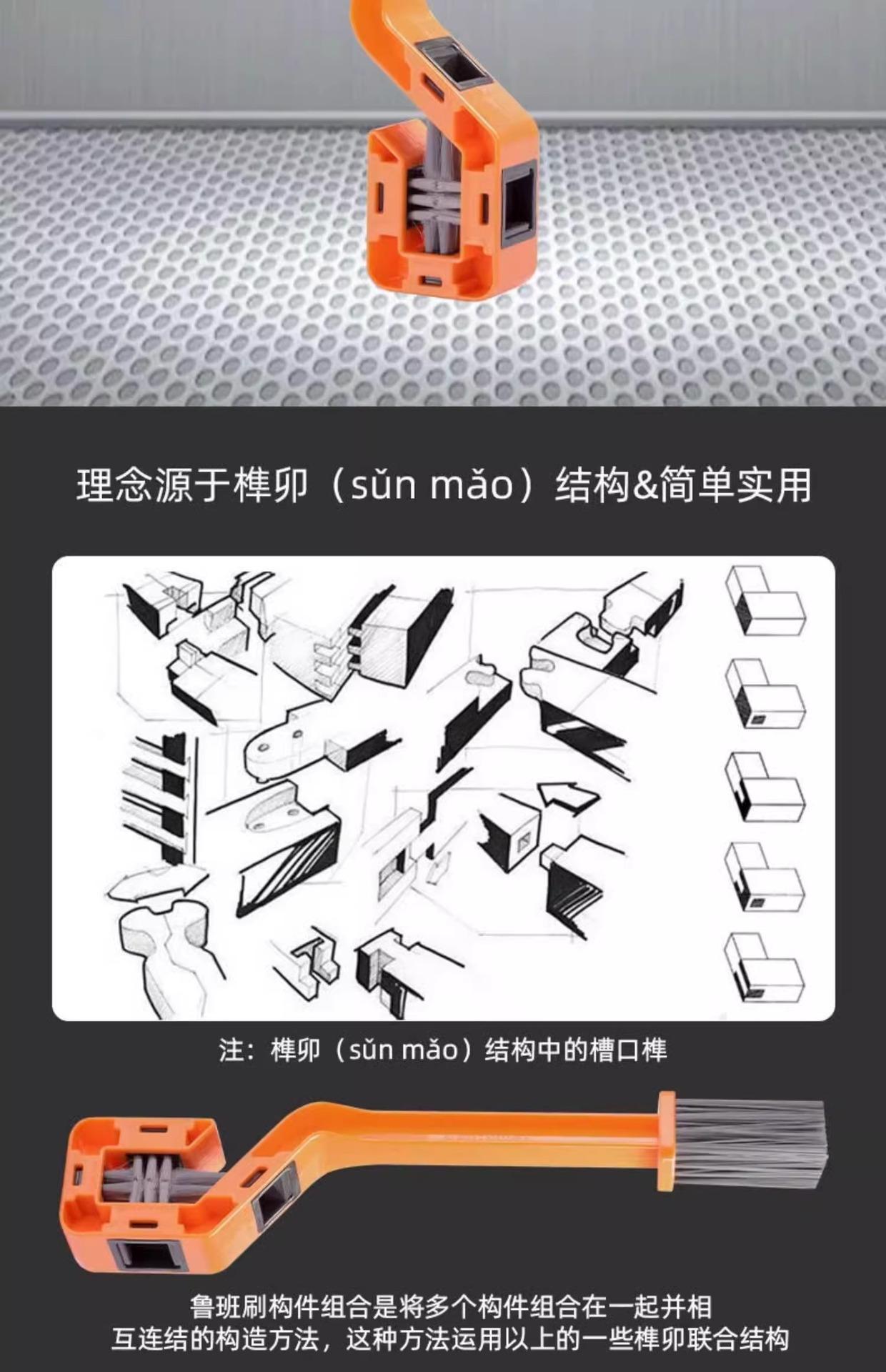 理念源于榫卯（sǔn mǎo）结构&简单实用

注：榫卯（sǔn mǎo）结构中的槽口榫

鲁班刷构件组合是将多个构件组合在一起并相互连结的构造方法，这种方法运用以上的一些榫卯联合结构