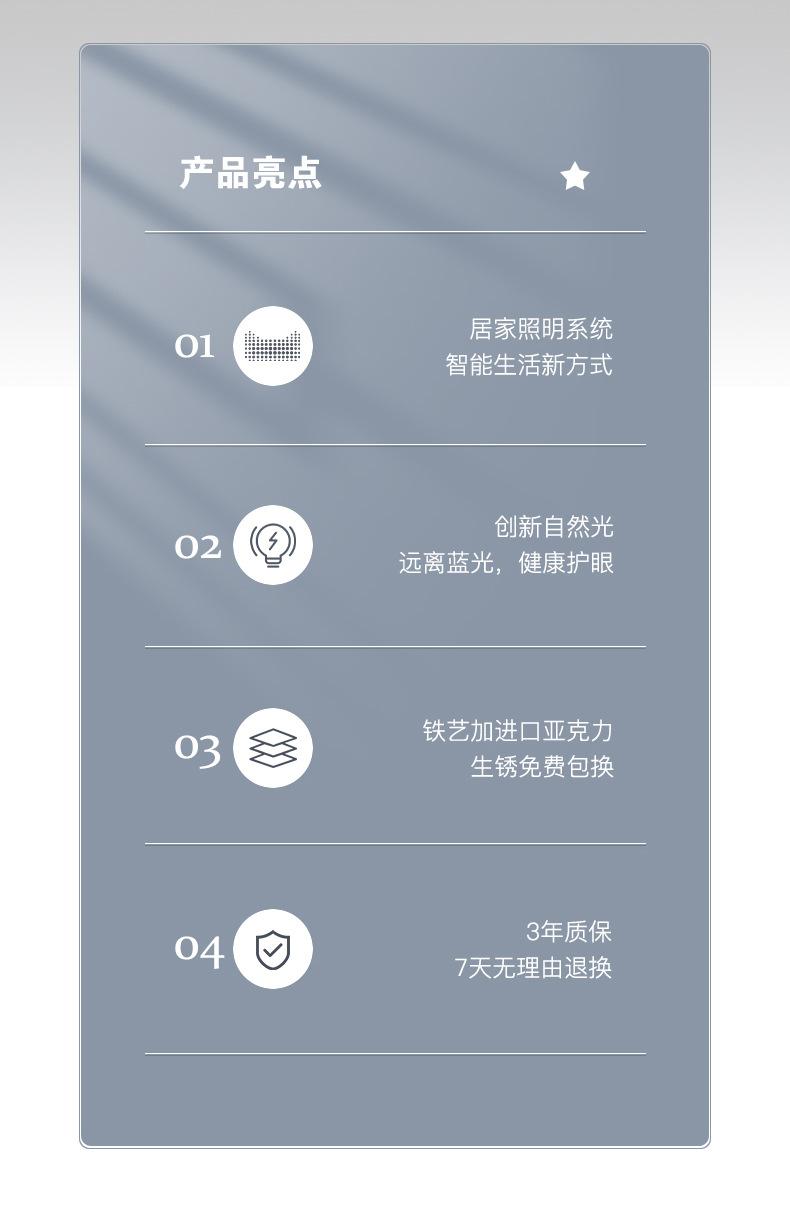 产品亮点

01

居家照明系统
智能生活新方式

02

创新自然光
远离蓝光，健康护眼

03

铁艺加进口亚克力
生锈免费包换

04

3年质保
7天无理由退换