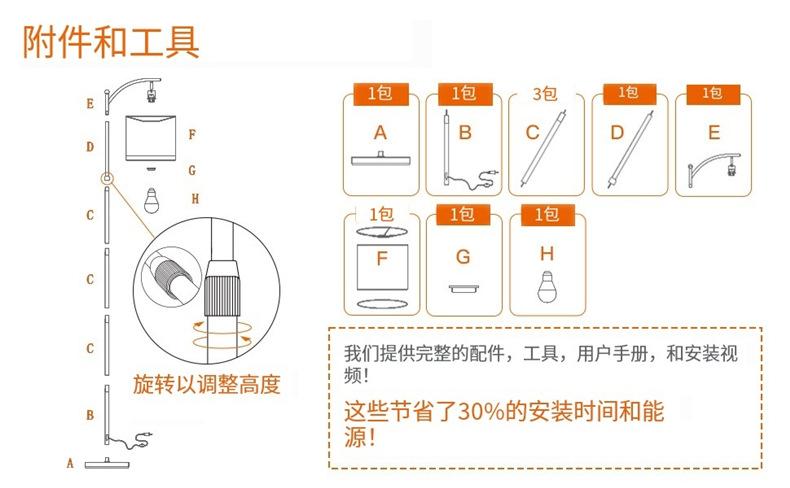 附件和工具

E
D
F
G
H
C
C
C
B
A

旋转以调整高度

1包
A
1包
B
3包
C
1包
D
1包
E
1包
F
1包
G
1包
H

我们提供完整的配件，工具，用户手册，和安装视频！

这些节省了30%的安装时间和能源！