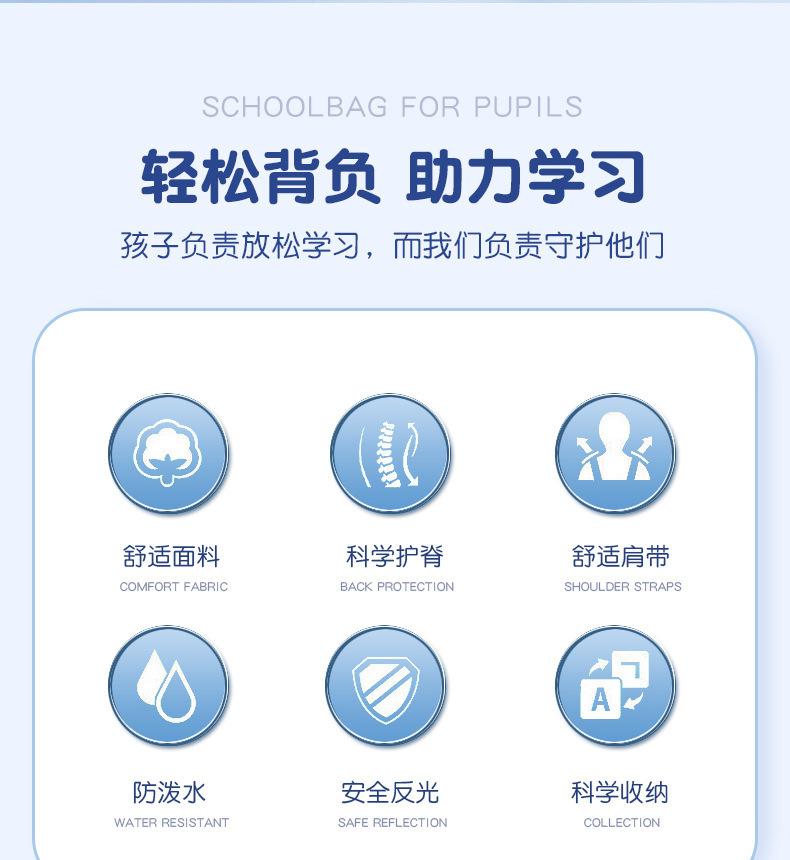 SCHOOLBAG FOR PUPILS

轻松背负 助力学习

孩子负责放松学习，而我们负责守护他们

舒适面料
COMFORT FABRIC

科学护脊
BACK PROTECTION

舒适肩带
SHOULDER STRAPS

防泼水
WATER RESISTANT

安全反光
SAFE REFLECTION

科学收纳
COLLECTION