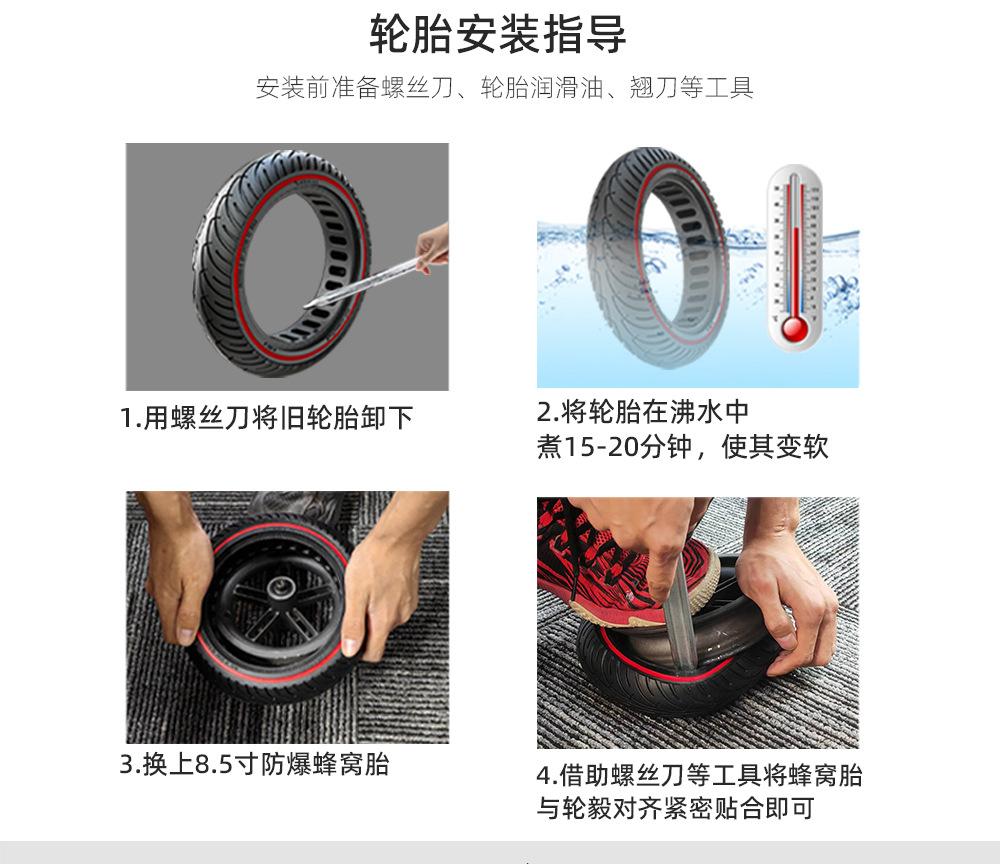 轮胎安装指导

安装前准备螺丝刀、轮胎润滑油、翘刀等工具

1.用螺丝刀将旧轮胎卸下

2.将轮胎在沸水中煮15-20分钟，使其变软

3.换上8.5寸防爆蜂窝胎

4.借助螺丝刀等工具将蜂窝胎与轮毂对齐紧密贴合即可