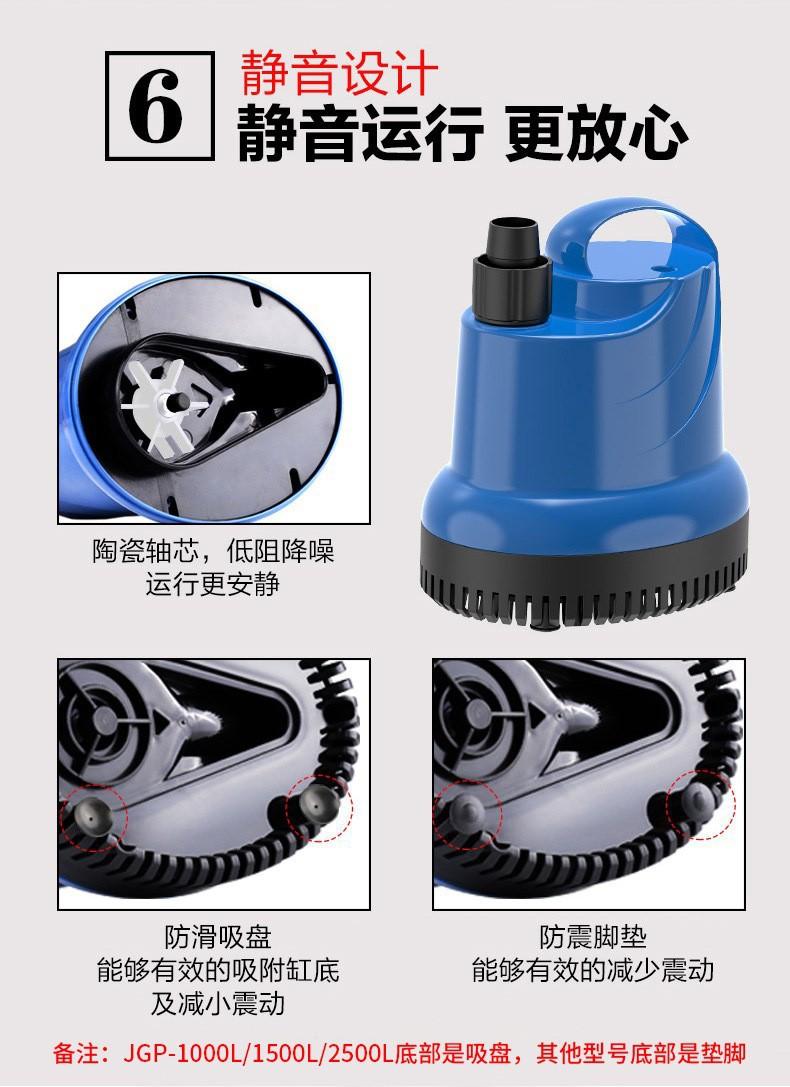 6

静音设计
静音运行 更放心

陶瓷轴芯，低阻降噪
运行更安静

防滑吸盘
能够有效的吸附缸底
及减小震动

防震脚垫
能够有效的减少震动

备注：JGP-1000L/1500L/2500L底部是吸盘，其他型号底部是垫脚