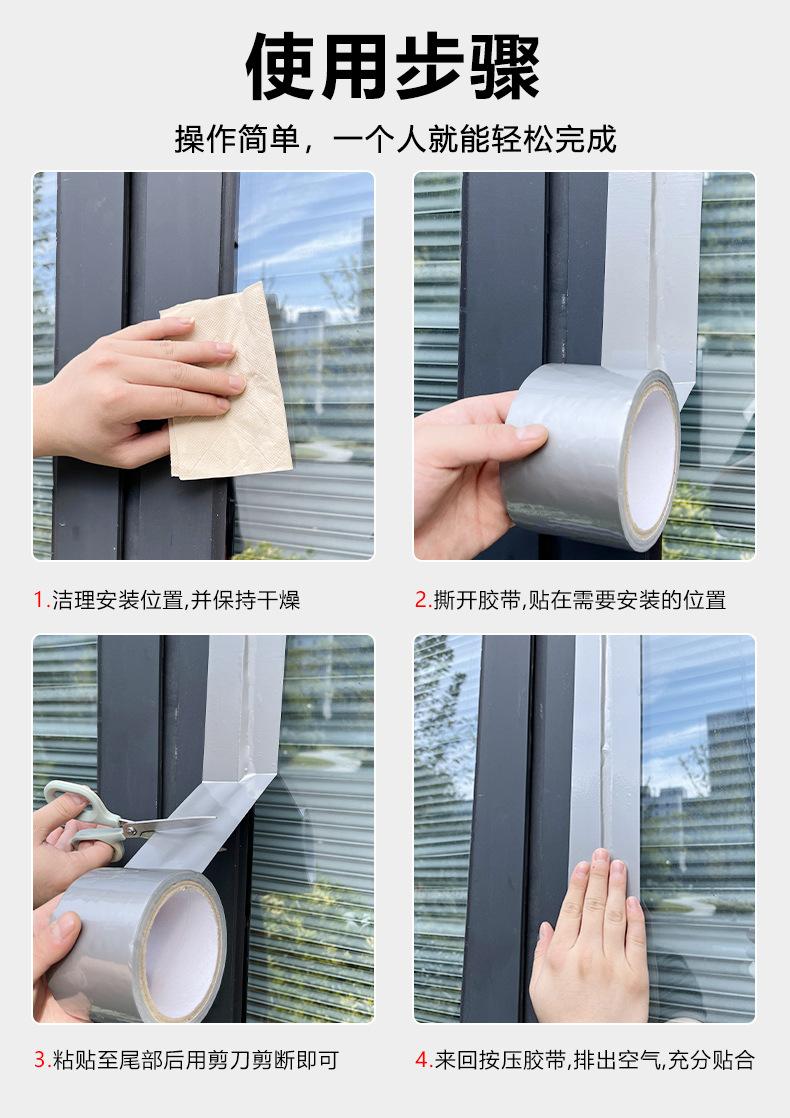 使用步骤

操作简单，一个人就能轻松完成

1.洁理安装位置,并保持干燥

2.撕开胶带,贴在需要安装的位置

3.粘贴至尾部后用剪刀剪断即可

4.来回按压胶带,排出空气,充分贴合