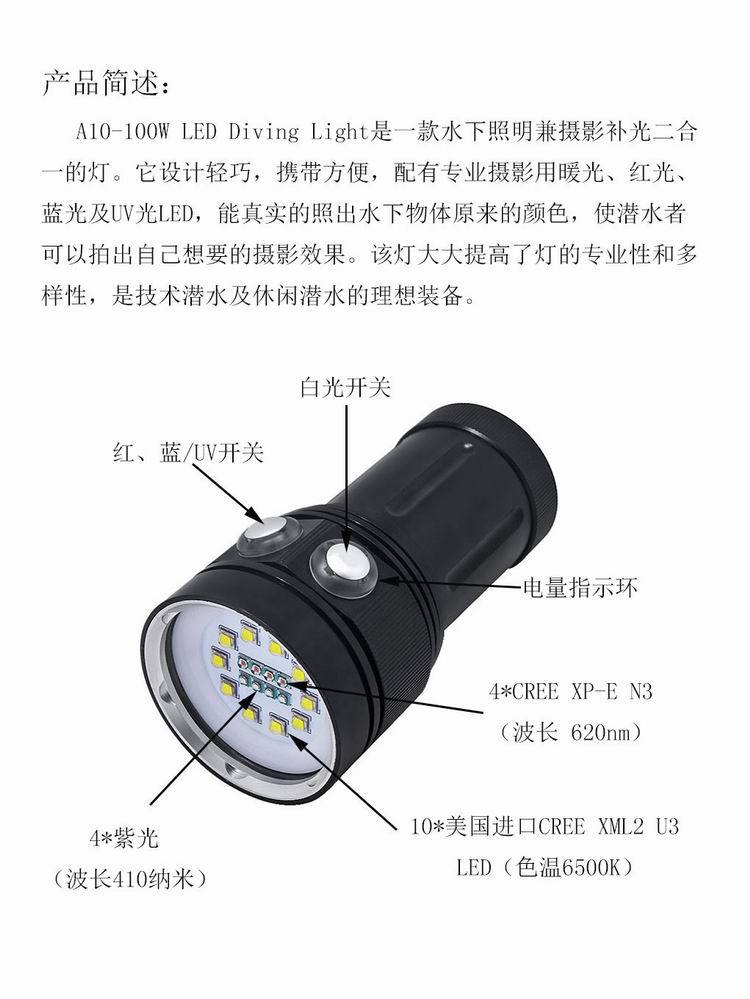 产品简述：

A10-100W LED Diving Light是一款水下照明兼摄影补光二合一的灯。它设计轻巧，携带方便，配有专业摄影用暖光、红光、蓝光及UV光LED，能真实的照出水下物体原来的颜色，使潜水者可以拍出自己想要的摄影效果。该灯大大提高了灯的专业性和多样性，是技术潜水及休闲潜水的理想装备。

白光开关

红、蓝/UV开关

电量指示环

4*CREE XP-E N3
（波长 620nm）

4*紫光
（波长410纳米）

10*美国进口CREE XML2 U3
LED（色温6500K）