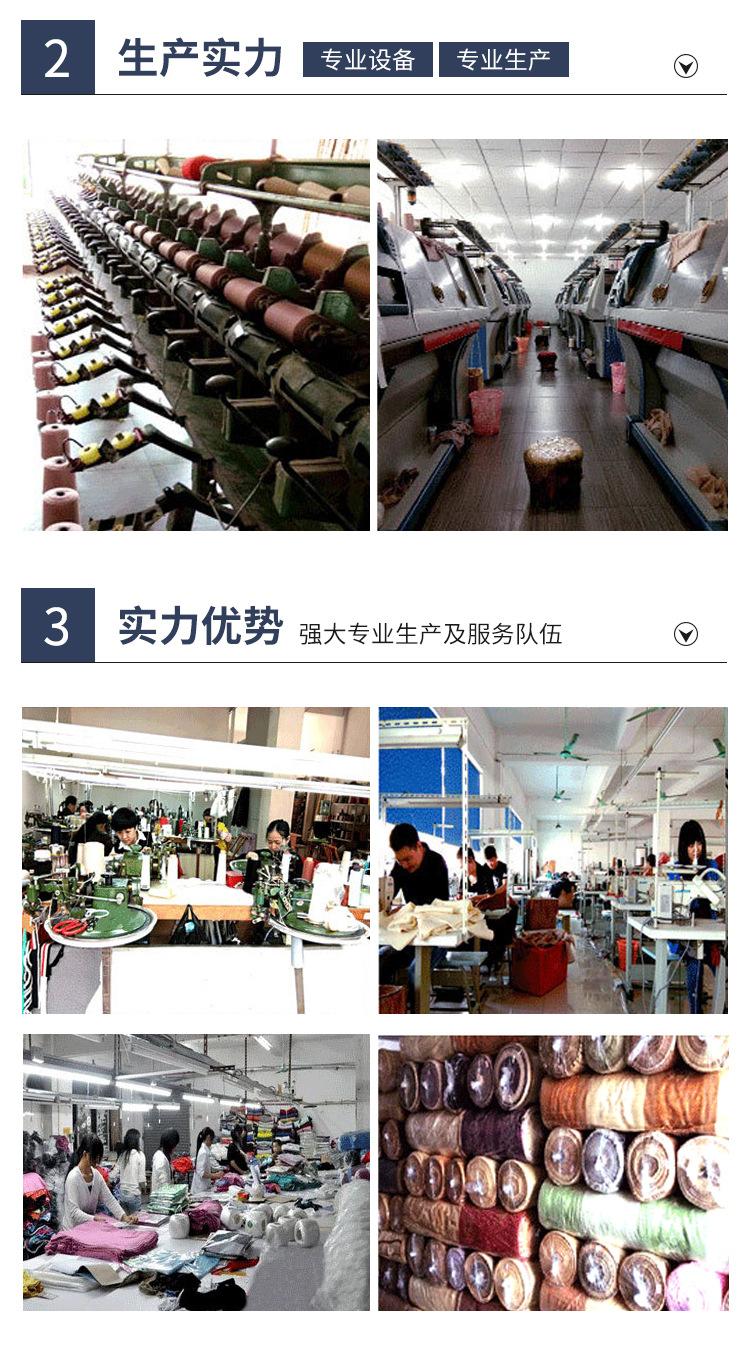 2 生产实力 专业设备 专业生产

3 实力优势 强大专业生产及服务队伍