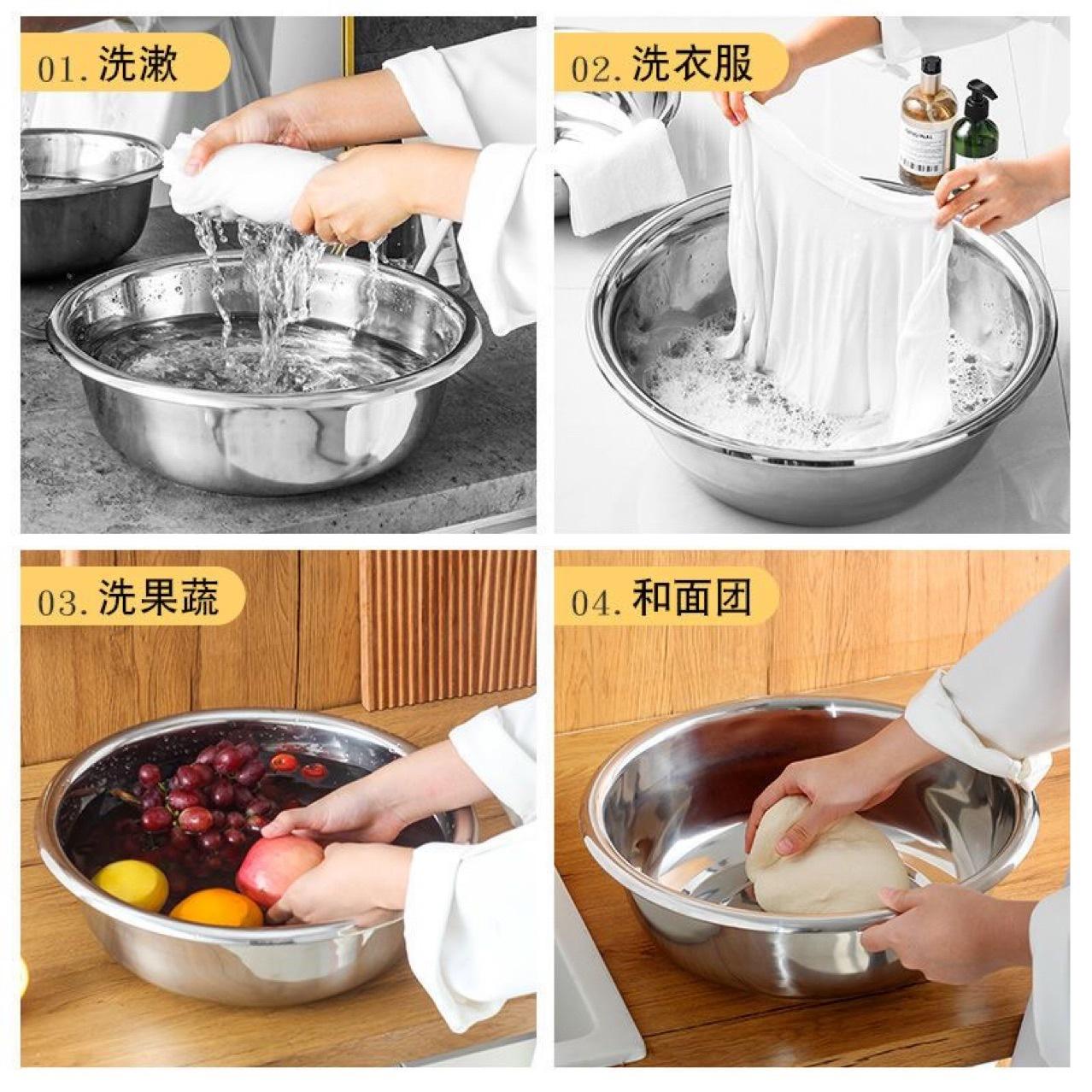 01. 洗漱

02. 洗衣服

03. 洗果蔬

04. 和面团