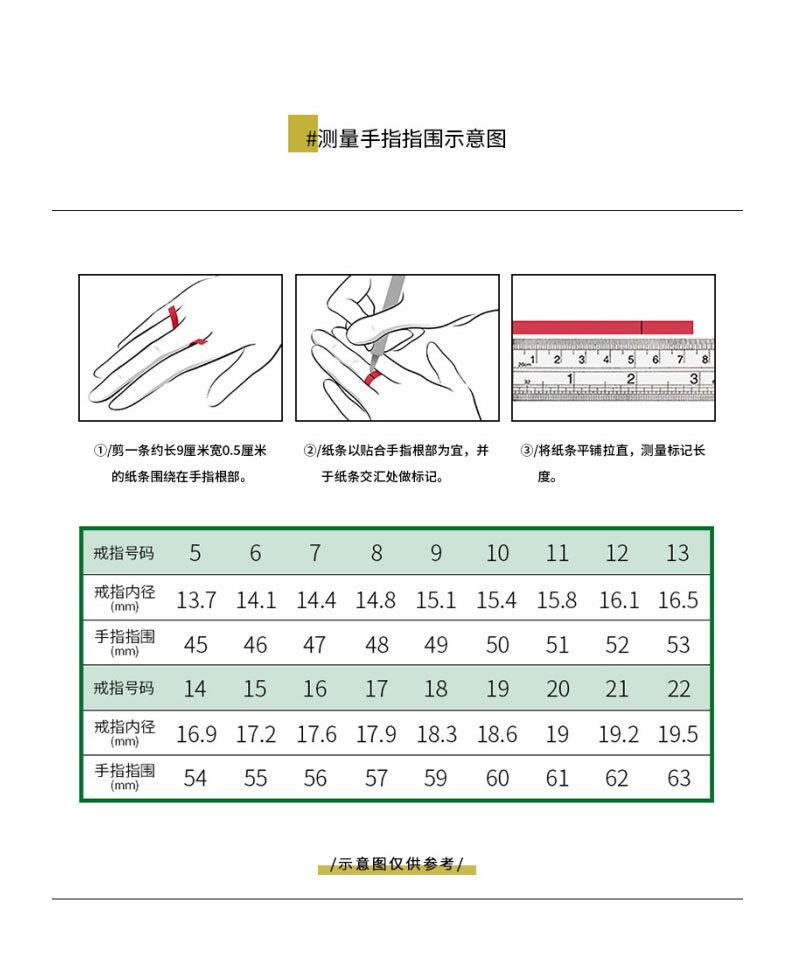 #测量手指指围示意图

1 2 3 4 5 6 7 8
1 2 3

①/剪一条约长9厘米宽0.5厘米的纸条围绕在手指根部。

②/纸条以贴合手指根部为宜，并于纸条交汇处做标记。

③/将纸条平铺拉直，测量标记长度。

| 戒指号码 | 5 | 6 | 7 | 8 | 9 | 10 | 11 | 12 | 13 |
|---|---|---|---|---|---|---|---|---|---|
| 戒指内径 (mm) | 13.7 | 14.1 | 14.4 | 14.8 | 15.1 | 15.4 | 15.8 | 16.1 | 16.5 |
| 手指指围 (mm) | 45 | 46 | 47 | 48 | 49 | 50 | 51 | 52 | 53 |
| 戒指号码 | 14 | 15 | 16 | 17 | 18 | 19 | 20 | 21 | 22 |
| 戒指内径 (mm) | 16.9 | 17.2 | 17.6 | 17.9 | 18.3 | 18.6 | 19 | 19.2 | 19.5 |
| 手指指围 (mm) | 54 | 55 | 56 | 57 | 59 | 60 | 61 | 62 | 63 |

/示意图仅供参考/