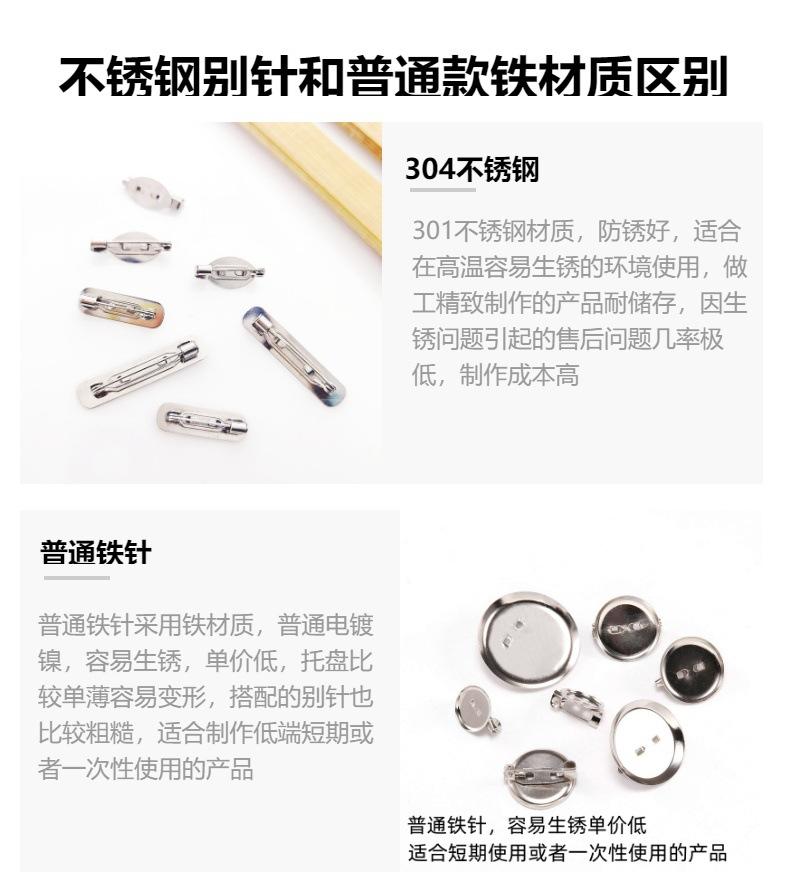 不锈钢别针和普通款铁材质区别

304不锈钢

301不锈钢材质，防锈好，适合在高温容易生锈的环境使用，做工精致制作的产品耐储存，因生锈问题引起的售后问题几率极低，制作成本高

普通铁针

普通铁针采用铁材质，普通电镀镍，容易生锈，单价低，托盘比较单薄容易变形，搭配的别针也比较粗糙，适合制作低端短期或者一次性使用的产品

普通铁针，容易生锈单价低
适合短期使用或者一次性使用的产品