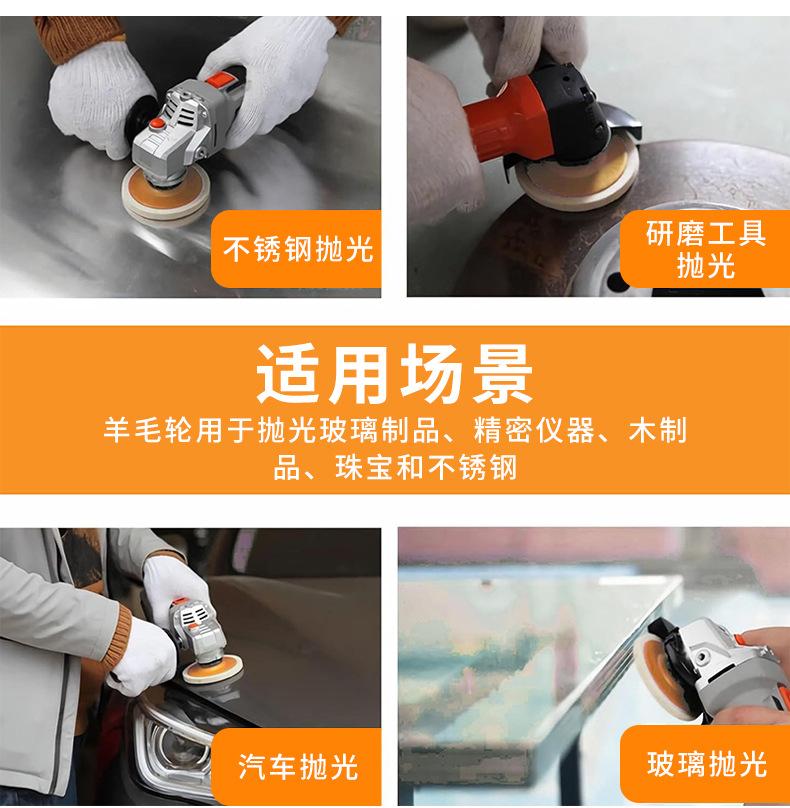 不锈钢抛光

研磨工具抛光

适用场景

羊毛轮用于抛光玻璃制品、精密仪器、木制品、珠宝和不锈钢

汽车抛光

玻璃抛光