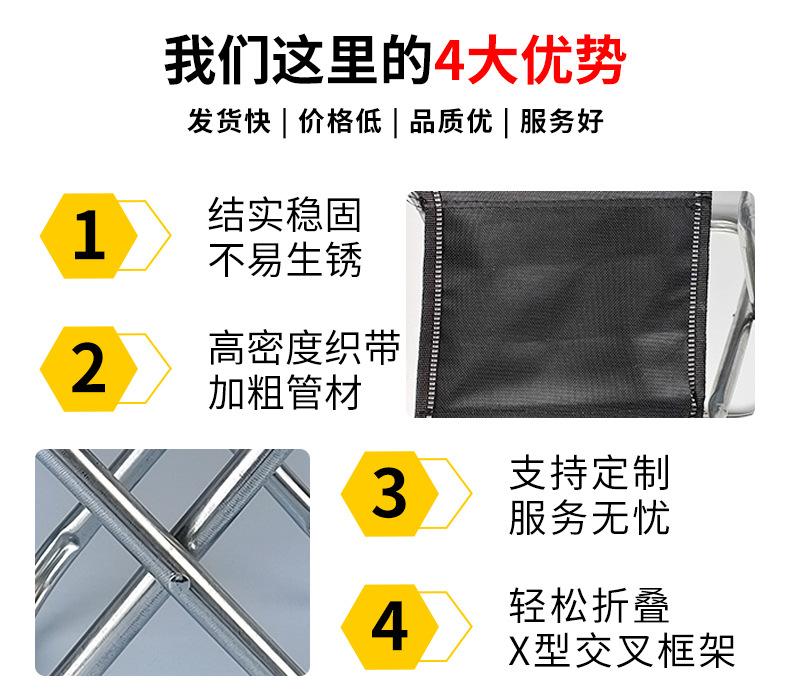 我们这里的4大优势

发货快 | 价格低 | 品质优 | 服务好

1

结实稳固
不易生锈

2

高密度织带
加粗管材

3

支持定制
服务无忧

4

轻松折叠
X型交叉框架