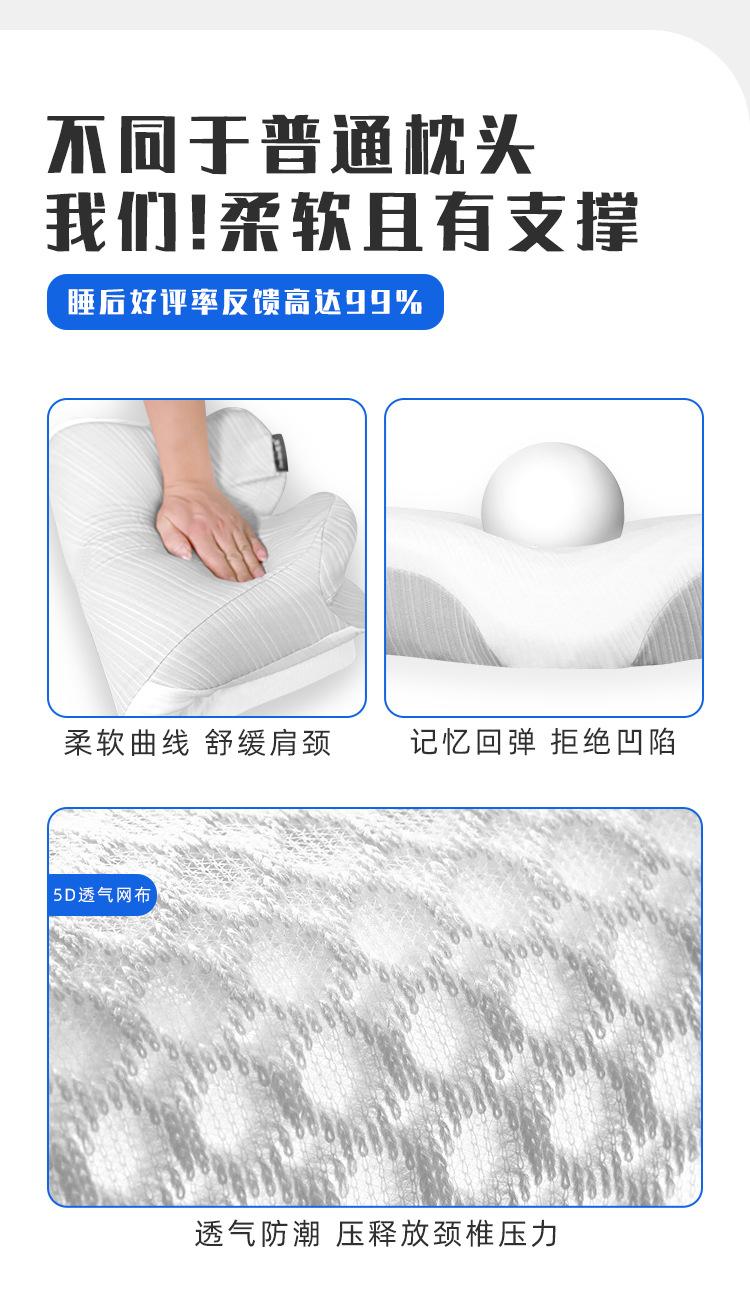 不同于普通枕头
我们!柔软且有支撑

睡后好评率反馈高达99%

柔软曲线 舒缓肩颈

记忆回弹 拒绝凹陷

5D透气网布

透气防潮 压释放颈椎压力