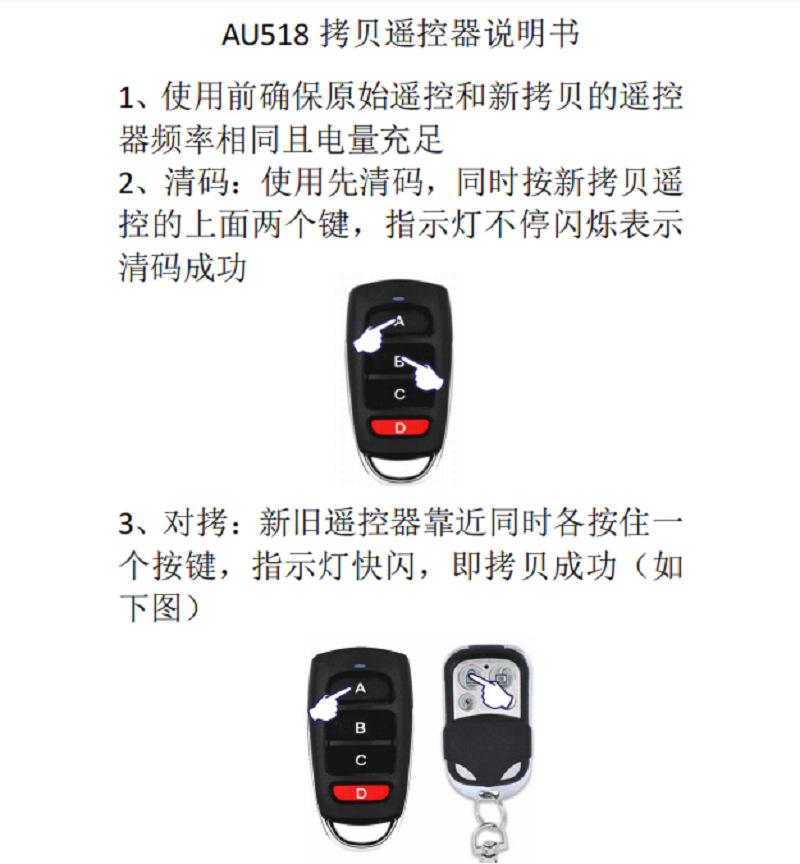 AU518 拷贝遥控器说明书

1、使用前确保原始遥控和新拷贝的遥控器频率相同且电量充足
2、清码：使用先清码，同时按新拷贝遥控的上面两个键，指示灯不停闪烁表示清码成功

A
B
C
D

3、对拷：新旧遥控器靠近同时各按住一个按键，指示灯快闪，即拷贝成功（如下图）

A
B
C
D