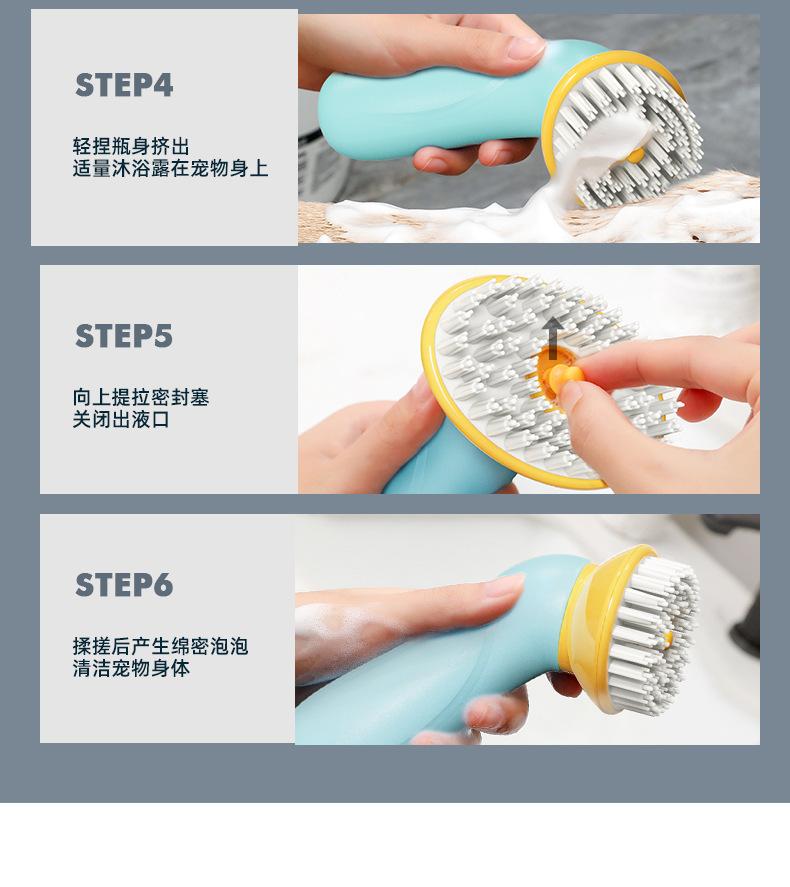 STEP4

轻捏瓶身挤出
适量沐浴露在宠物身上

STEP5

向上提拉密封塞
关闭出液口

STEP6

揉搓后产生绵密泡泡
清洁宠物身体