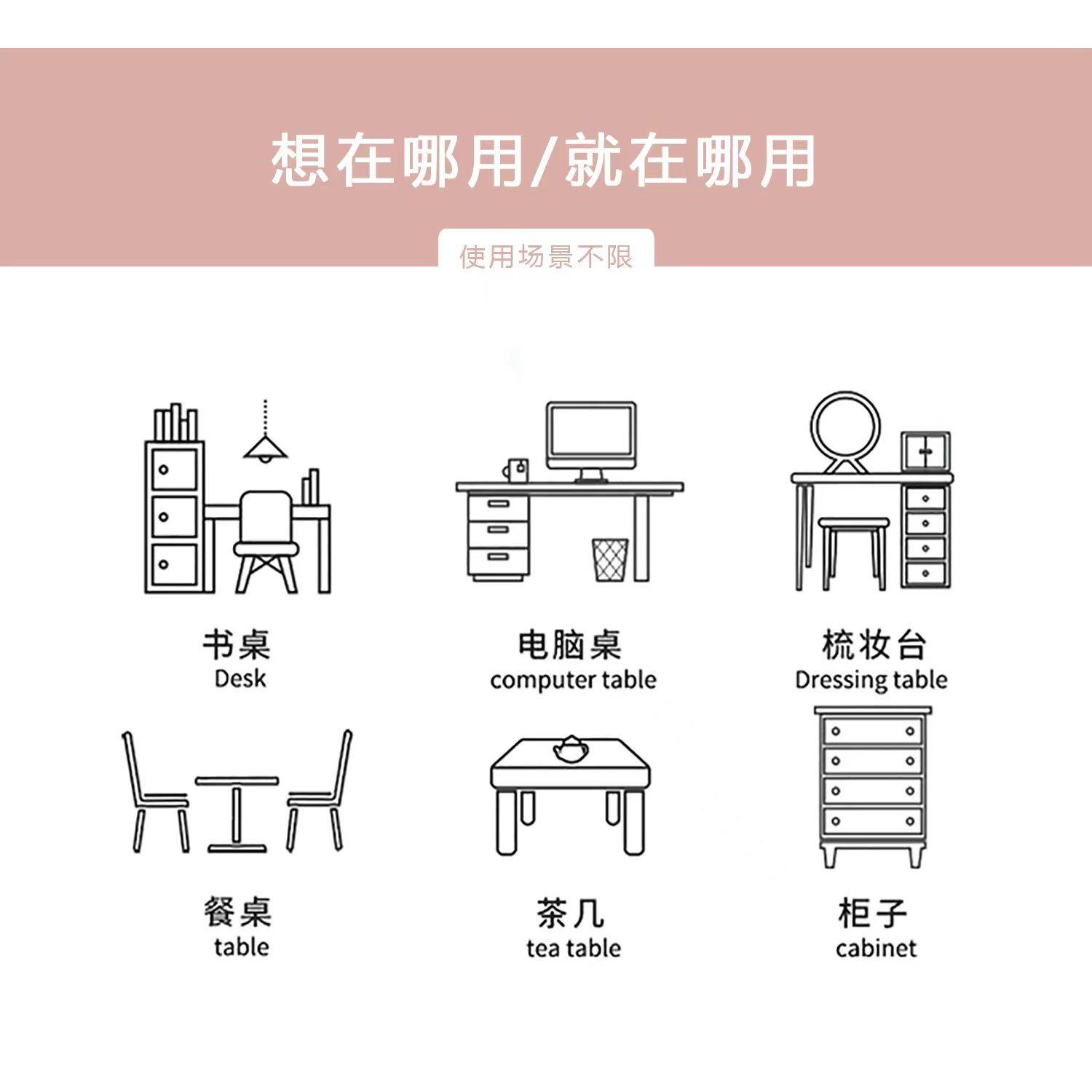 想在哪用/就在哪用

使用场景不限

书桌
Desk

电脑桌
computer table

梳妆台
Dressing table

餐桌
table

茶几
tea table

柜子
cabinet