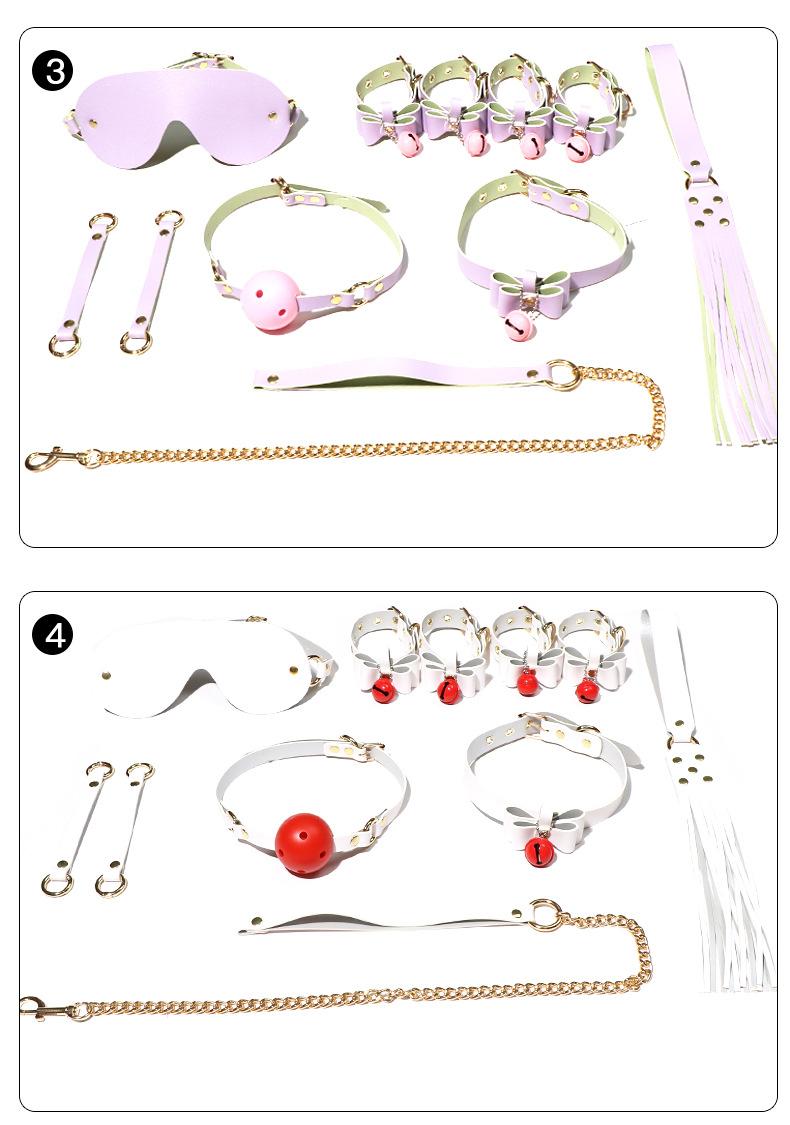 3

4