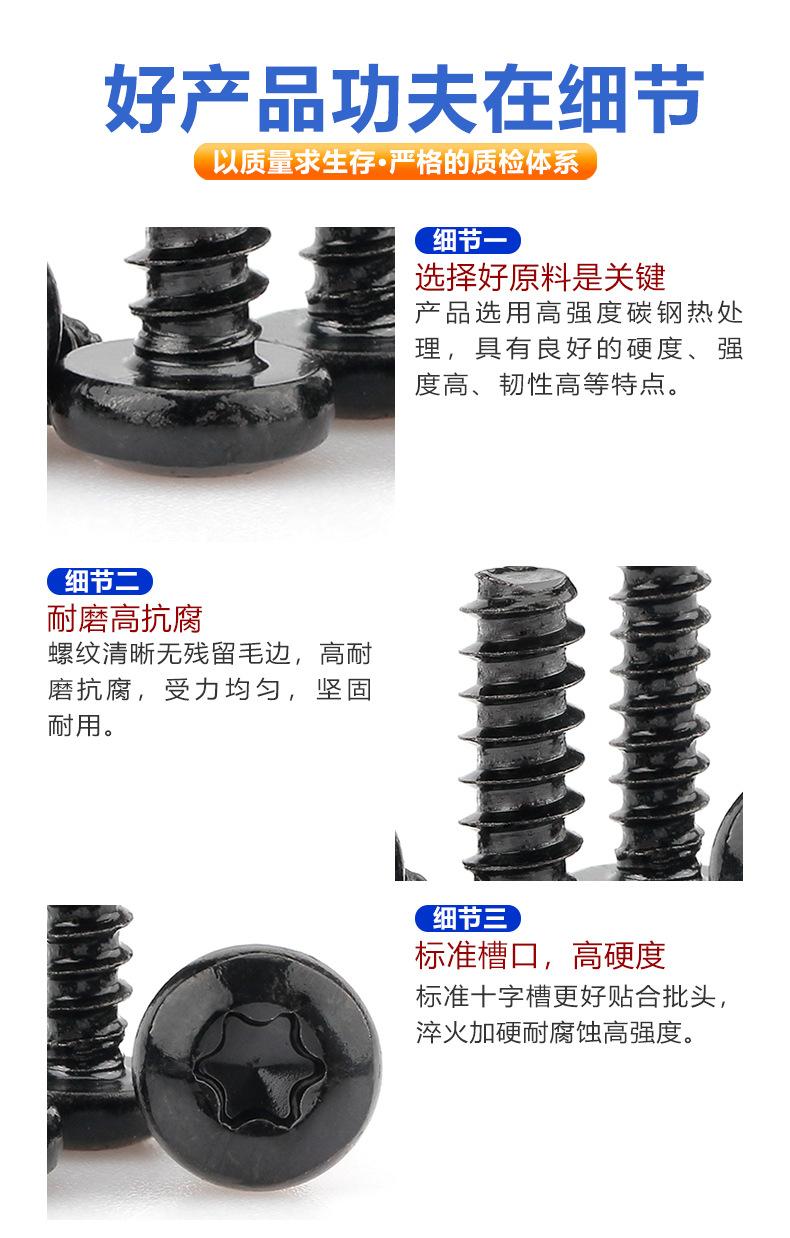 好产品功夫在细节

以质量求生存·严格的质检体系

细节一

选择好原料是关键

产品选用高强度碳钢热处理，具有良好的硬度、强度高、韧性高等特点。

细节二

耐磨高抗腐

螺纹清晰无残留毛边，高耐磨抗腐，受力均匀，坚固耐用。

细节三

标准槽口，高硬度

标准十字槽更好贴合批头，淬火加硬耐腐蚀高强度。