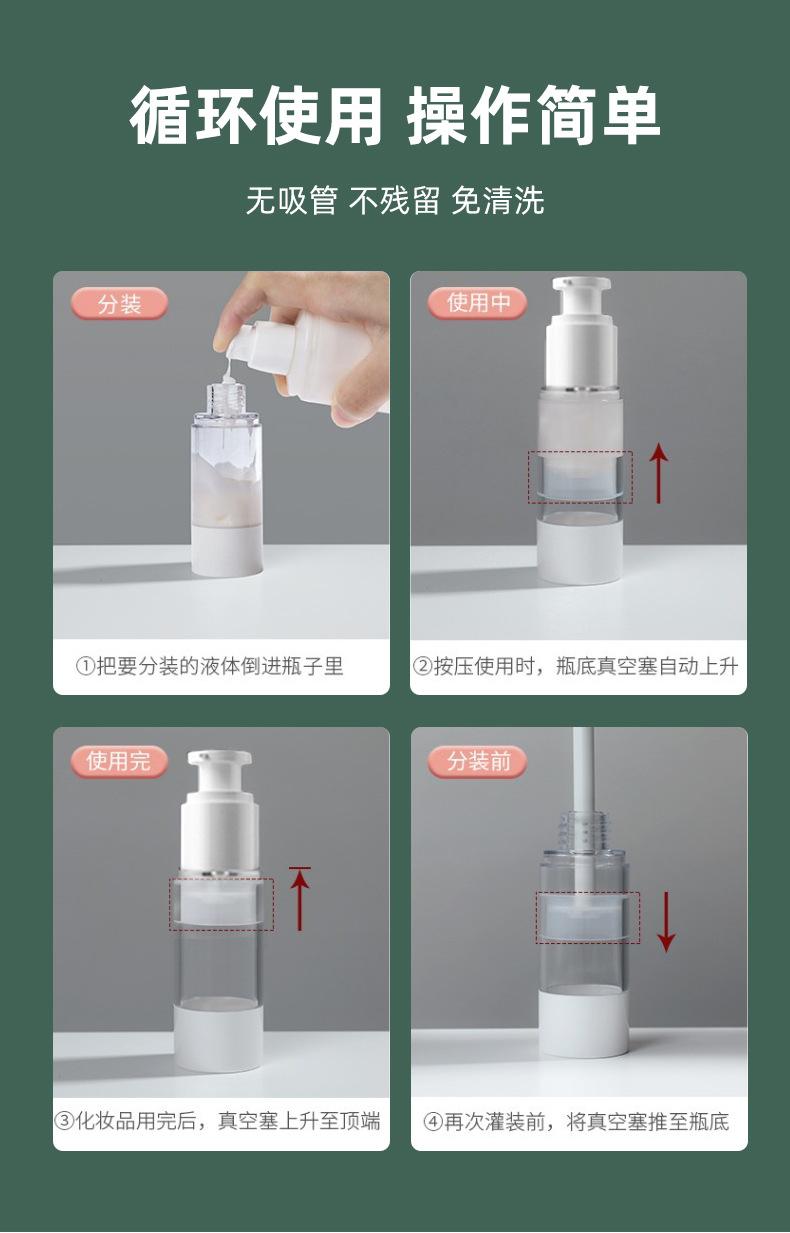 循环使用 操作简单

无吸管 不残留 免清洗

分装

①把要分装的液体倒进瓶子里

使用中

②按压使用时，瓶底真空塞自动上升

使用完

③化妆品用完后，真空塞上升至顶端

分装前

④再次灌装前，将真空塞推至瓶底