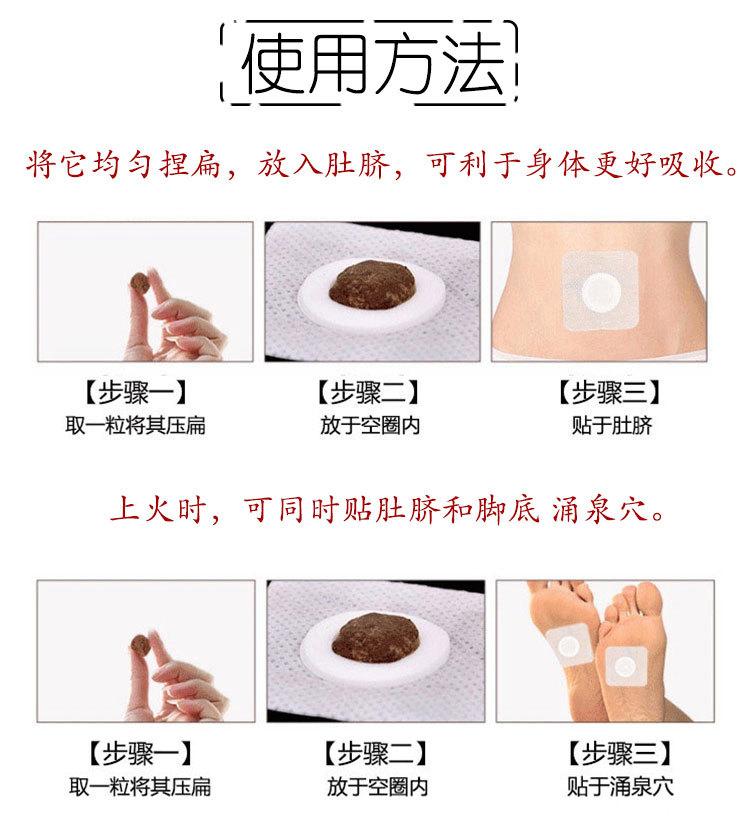 使用方法

将它均匀捏扁，放入肚脐，可利于身体更好吸收。

【步骤一】
取一粒将其压扁

【步骤二】
放于空圈内

【步骤三】
贴于肚脐

上火时，可同时贴肚脐和脚底 涌泉穴。

【步骤一】
取一粒将其压扁

【步骤二】
放于空圈内

【步骤三】
贴于涌泉穴