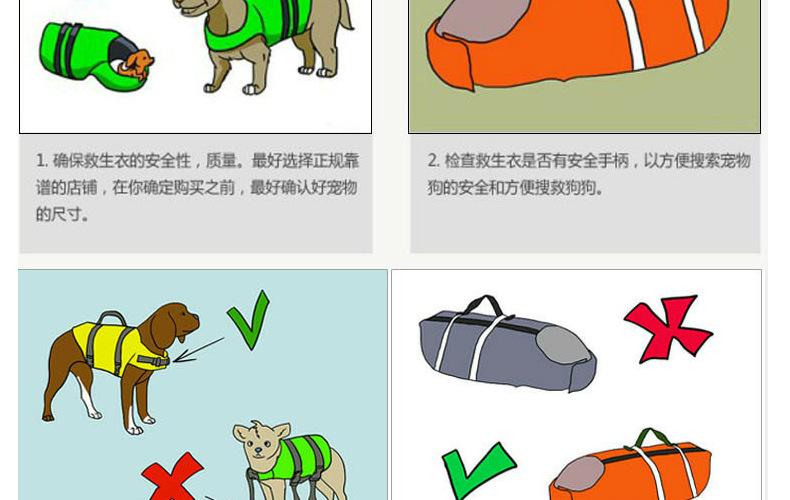 1. 确保救生衣的安全性，质量。最好选择正规靠谱的店铺，在你确定购买之前，最好确认好宠物的尺寸。

2. 检查救生衣是否有安全手柄，以方便搜索宠物狗的安全和方便搜救狗狗。