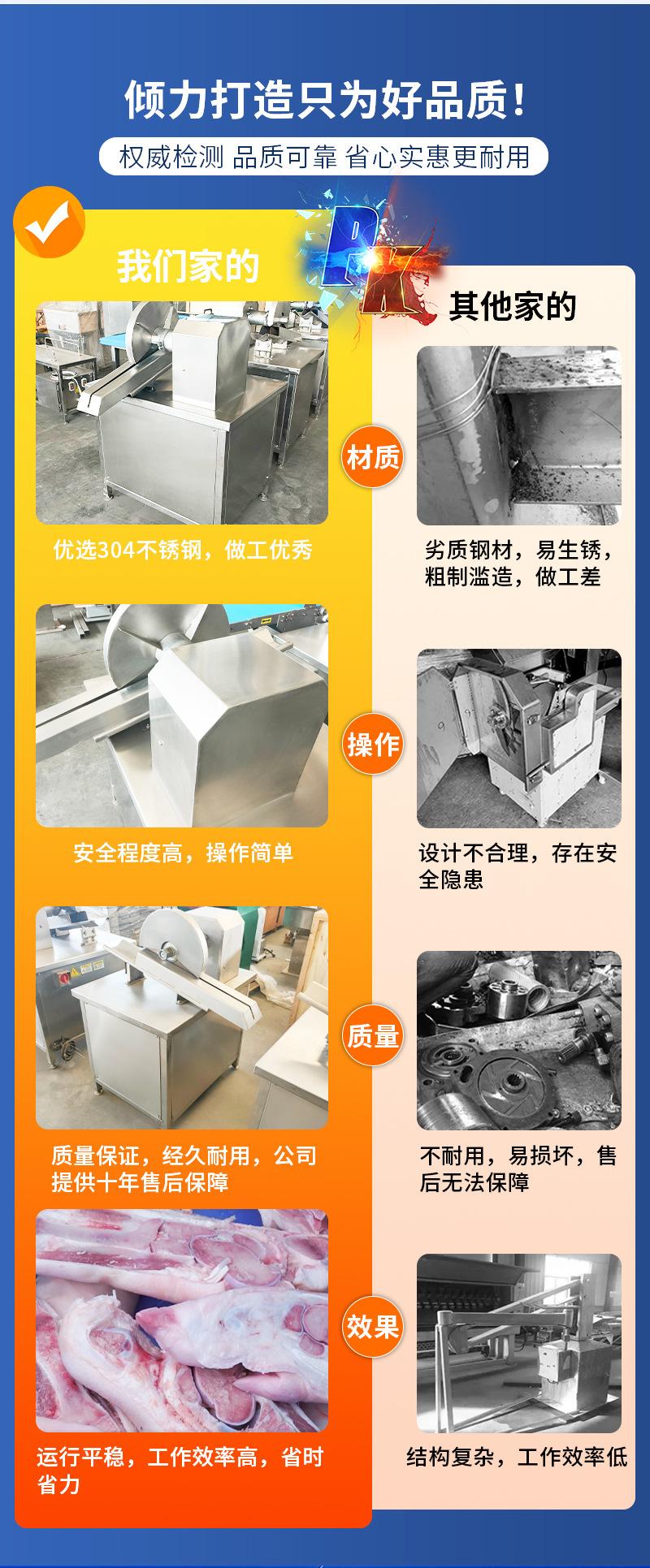 倾力打造只为好品质！

权威检测 品质可靠 省心实惠更耐用

我们家的

PK

其他家的

材质

优选304不锈钢，做工优秀

劣质钢材，易生锈，粗制滥造，做工差

操作

安全程度高，操作简单

设计不合理，存在安全隐患

质量

质量保证，经久耐用，公司提供十年售后保障

不耐用，易损坏，售后无法保障

效果

运行平稳，工作效率高，省时省力

结构复杂，工作效率低