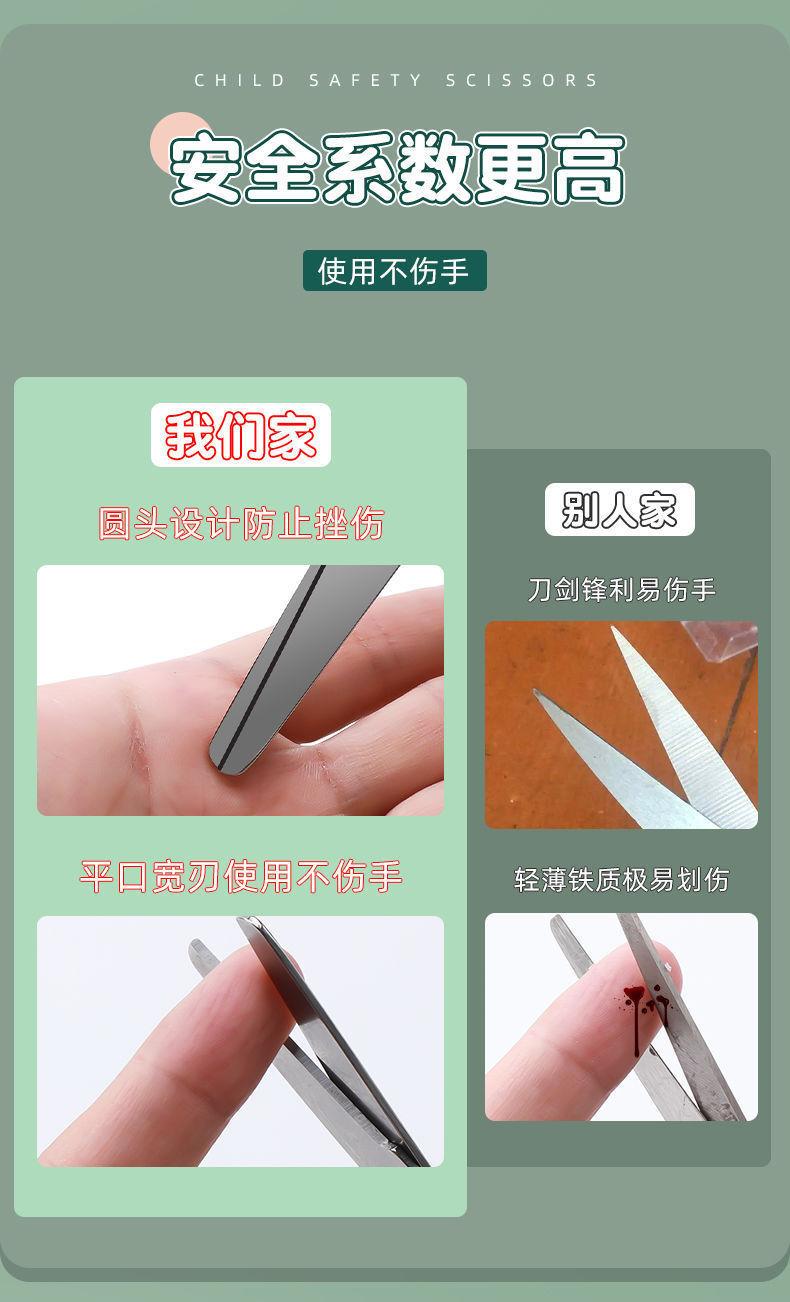 CHILD SAFETY SCISSORS

安全系数更高

使用不伤手

我们家

圆头设计防止挫伤

平口宽刃使用不伤手

别人家

刀剑锋利易伤手

轻薄铁质极易划伤