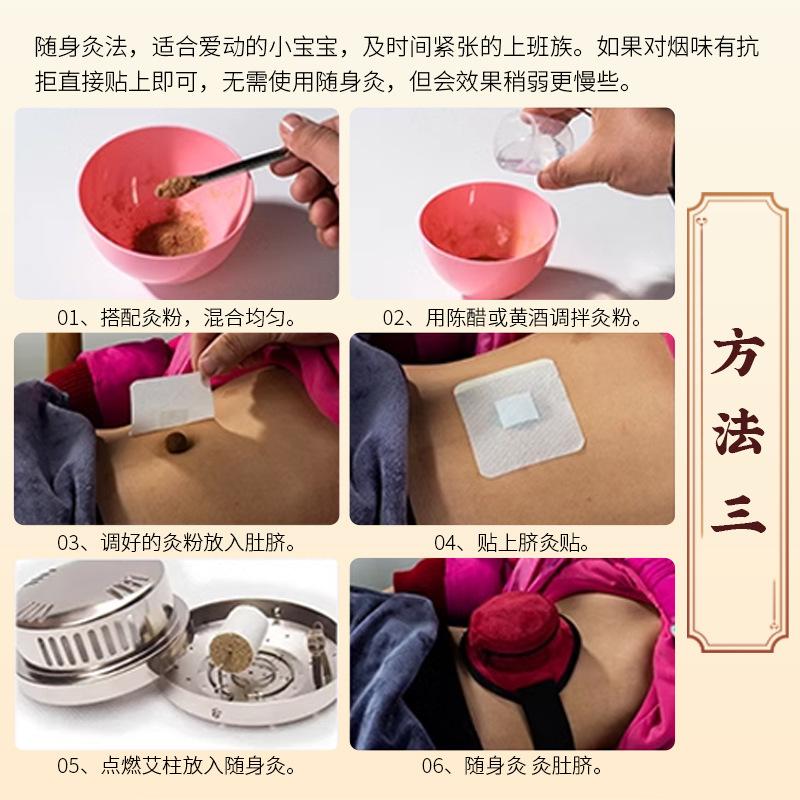 随身灸法，适合爱动的小宝宝，及时间紧张的上班族。如果对烟味有抗拒直接贴上即可，无需使用随身灸，但会效果稍弱更慢些。

01、搭配灸粉，混合均匀。

02、用陈醋或黄酒调拌灸粉。

03、调好的灸粉放入肚脐。

04、贴上脐灸贴。

05、点燃艾柱放入随身灸。

06、随身灸 灸肚脐。

方法三