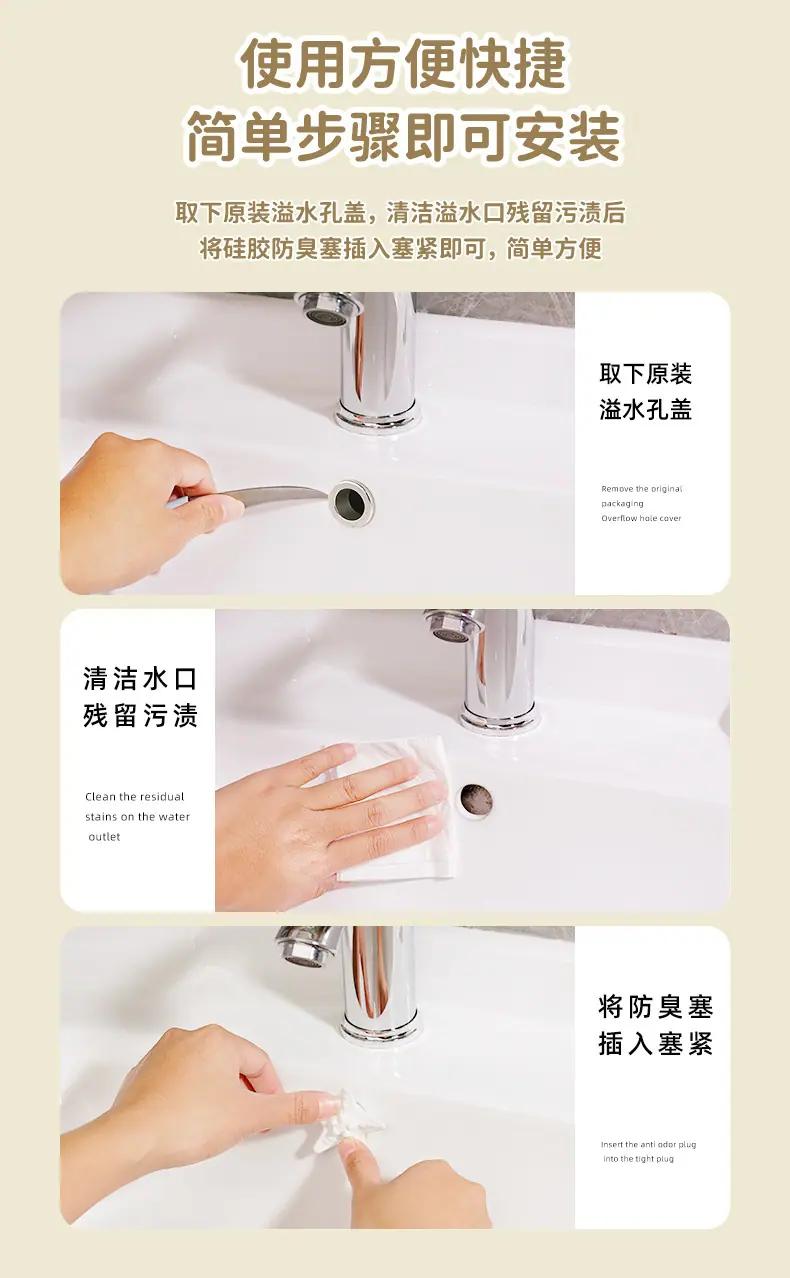 使用方便快捷
简单步骤即可安装

取下原装溢水孔盖，清洁溢水口残留污渍后
将硅胶防臭塞插入塞紧即可，简单方便

取下原装
溢水孔盖

Remove the original packaging
Overflow hole cover

清洁水口
残留污渍

Clean the residual stains on the water outlet

将防臭塞
插入塞紧

Insert the anti odor plug into the tight plug