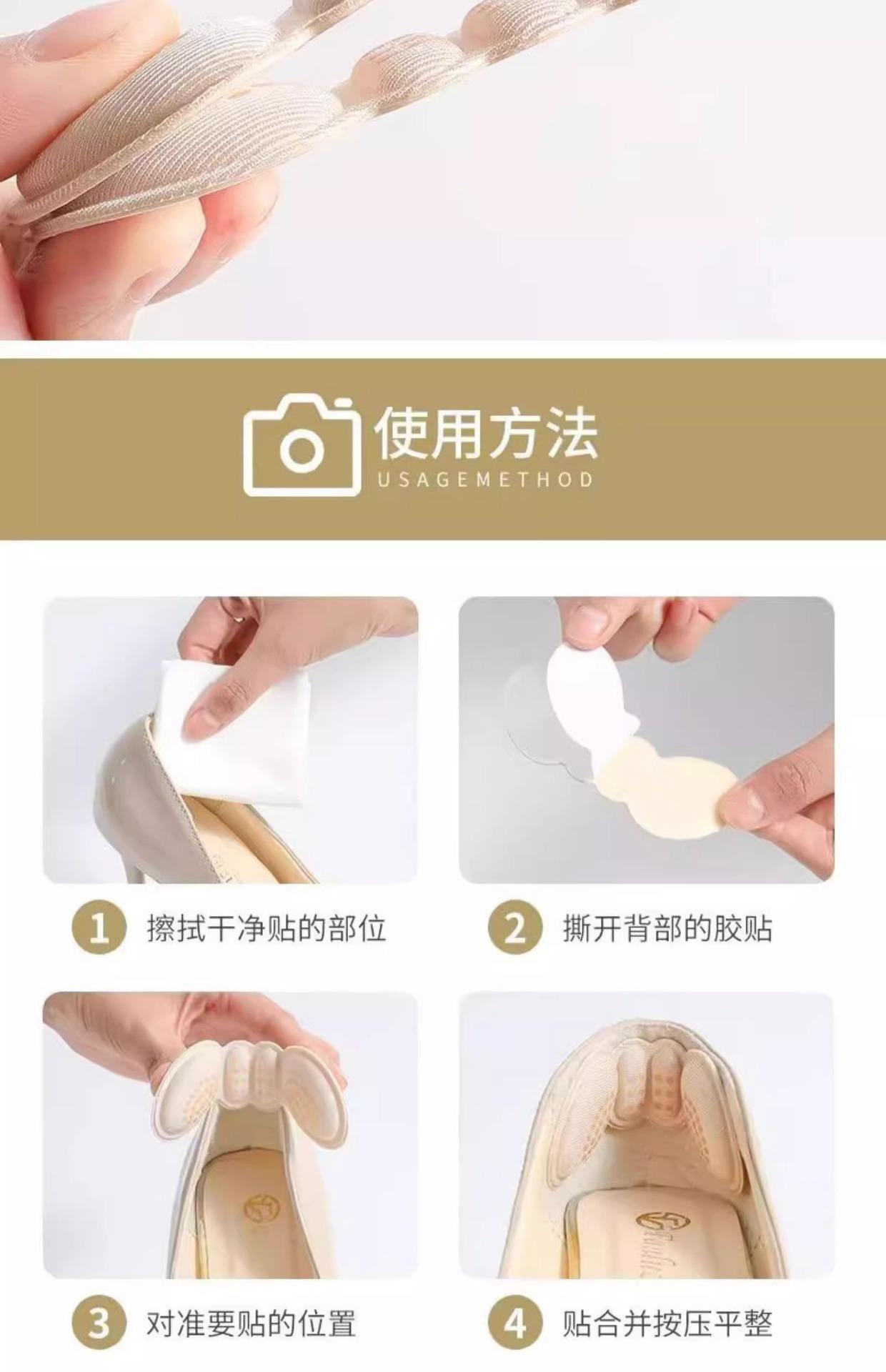 使用方法
USAGEMETHOD

1 擦拭干净贴的部位

2 撕开背部的胶贴

3 对准要贴的位置

4 贴合并按压平整