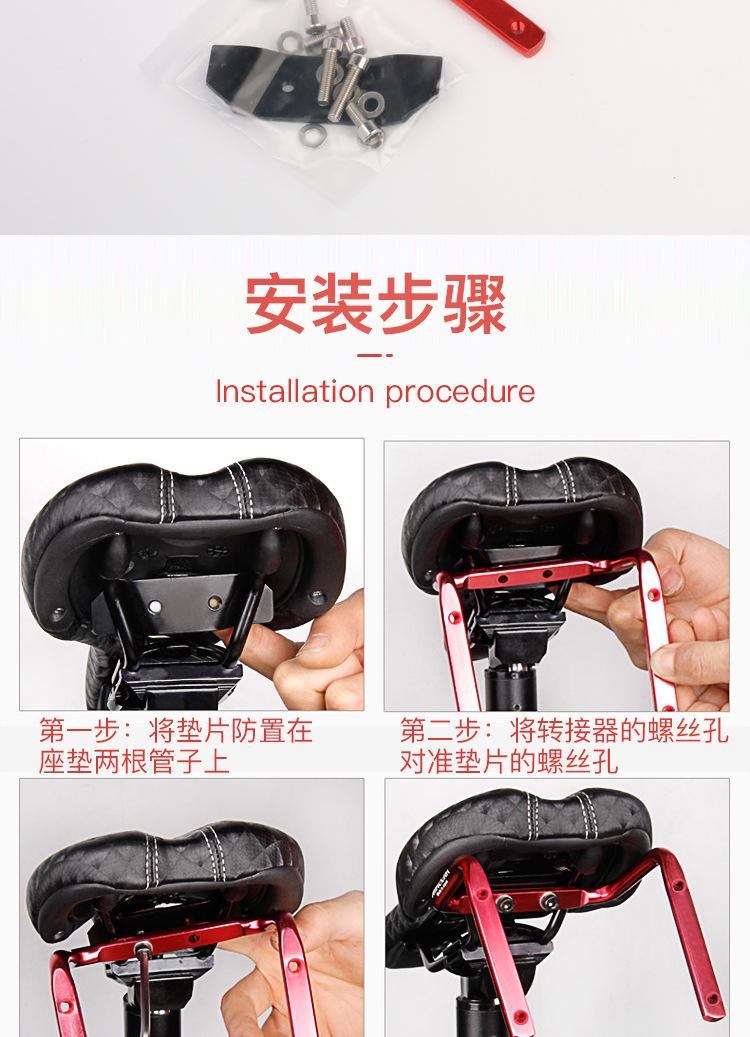 安装步骤

Installation procedure

第一步：将垫片防置在座垫两根管子上

第二步：将转接器的螺丝孔对准垫片的螺丝孔