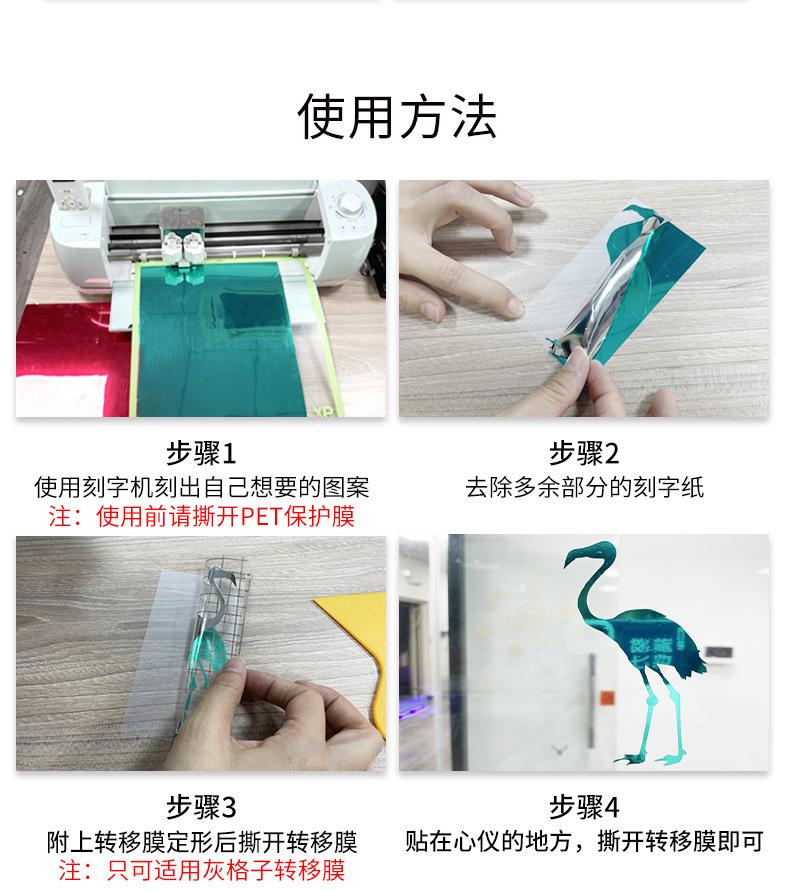 使用方法

步骤1
使用刻字机刻出自己想要的图案
注：使用前请撕开PET保护膜

步骤2
去除多余部分的刻字纸

步骤3
附上转移膜定形后撕开转移膜
注：只可适用灰格子转移膜

步骤4
贴在心仪的地方，撕开转移膜即可