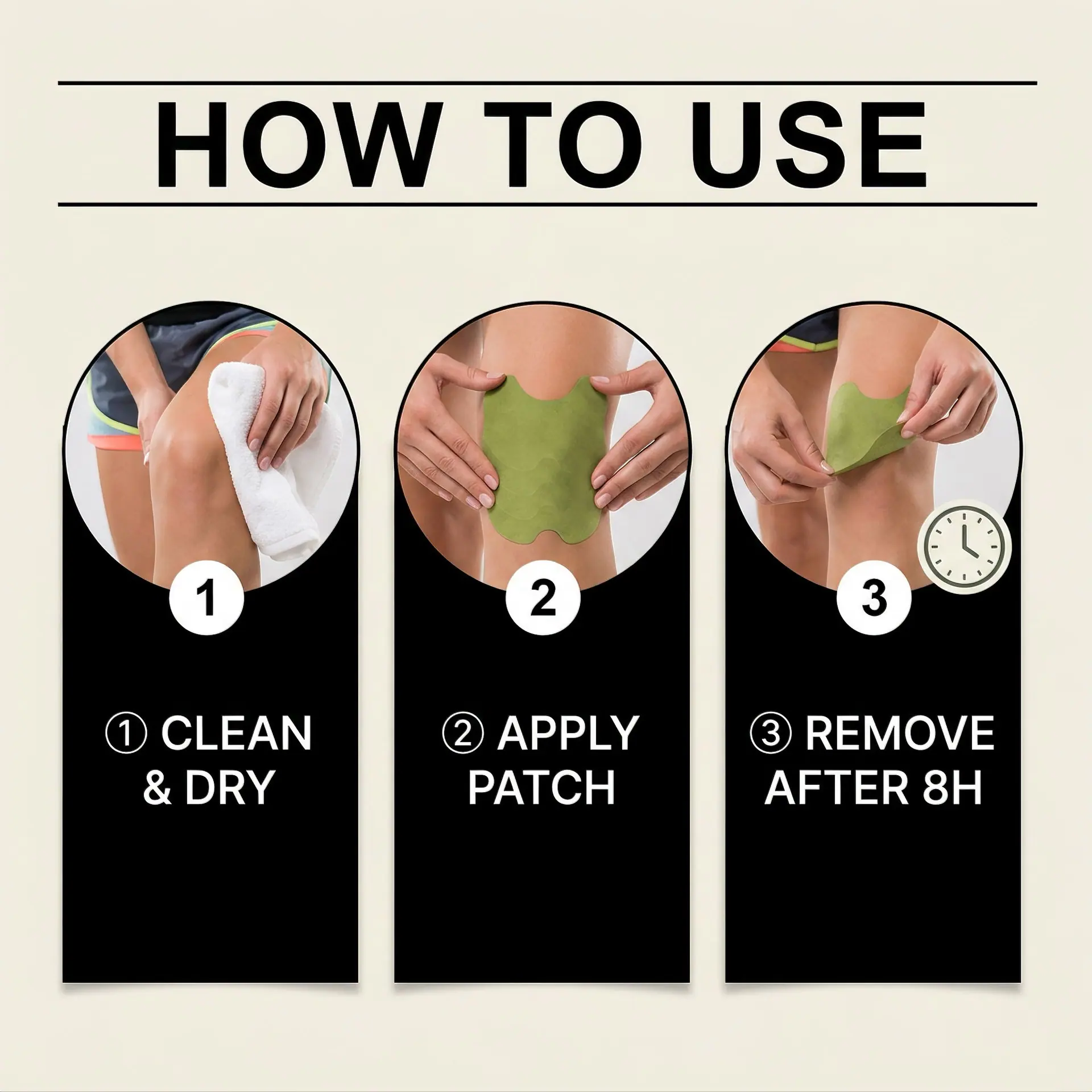 HOW TO USE

1

① CLEAN & DRY

2

② APPLY PATCH

3

③ REMOVE AFTER 8H