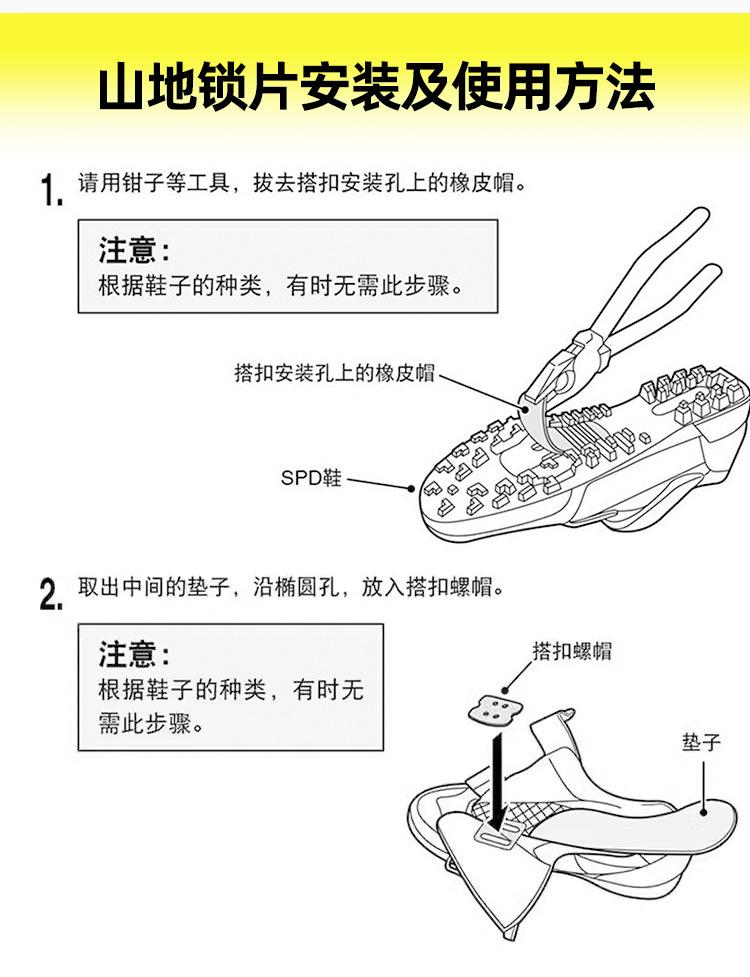 山地锁片安装及使用方法

1. 请用钳子等工具，拔去搭扣安装孔上的橡皮帽。

注意：
根据鞋子的种类，有时无需此步骤。

搭扣安装孔上的橡皮帽

SPD鞋

2. 取出中间的垫子，沿椭圆孔，放入搭扣螺帽。

注意：
根据鞋子的种类，有时无需此步骤。

搭扣螺帽

垫子