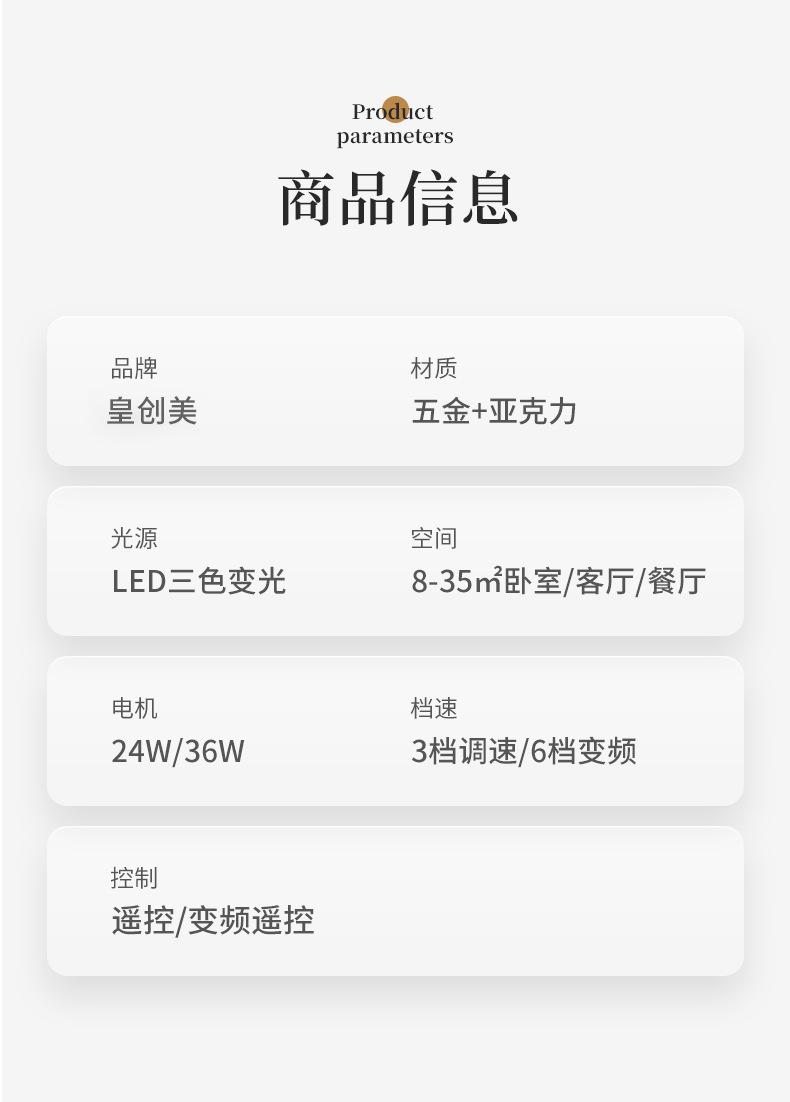 Product
parameters

商品信息

品牌
皇创美

材质
五金+亚克力

光源
LED三色变光

空间
8-35㎡卧室/客厅/餐厅

电机
24W/36W

档速
3档调速/6档变频

控制
遥控/变频遥控