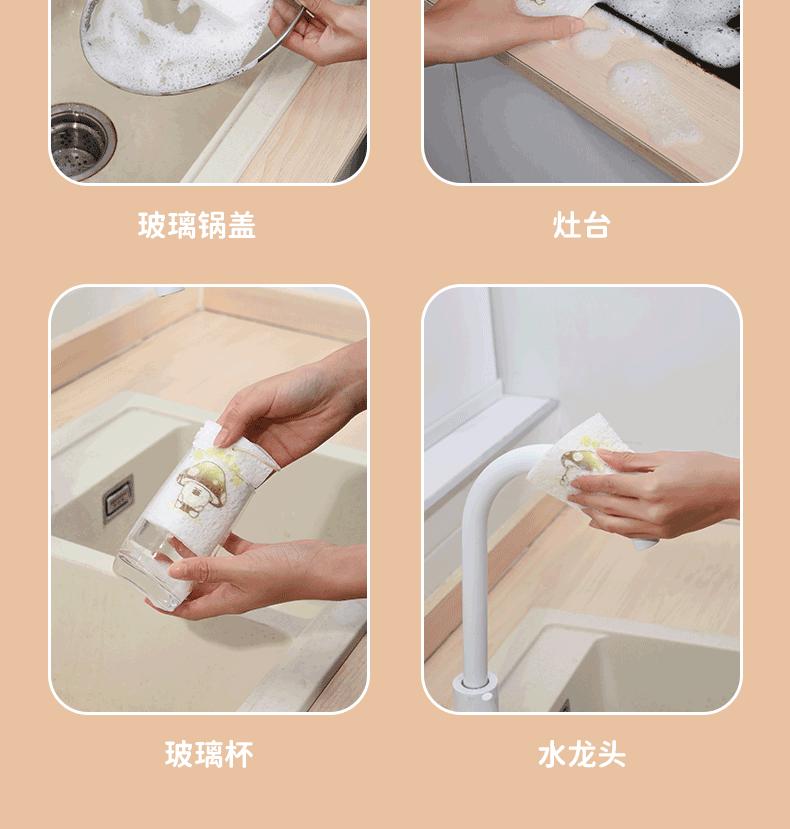 玻璃锅盖

灶台

玻璃杯

水龙头