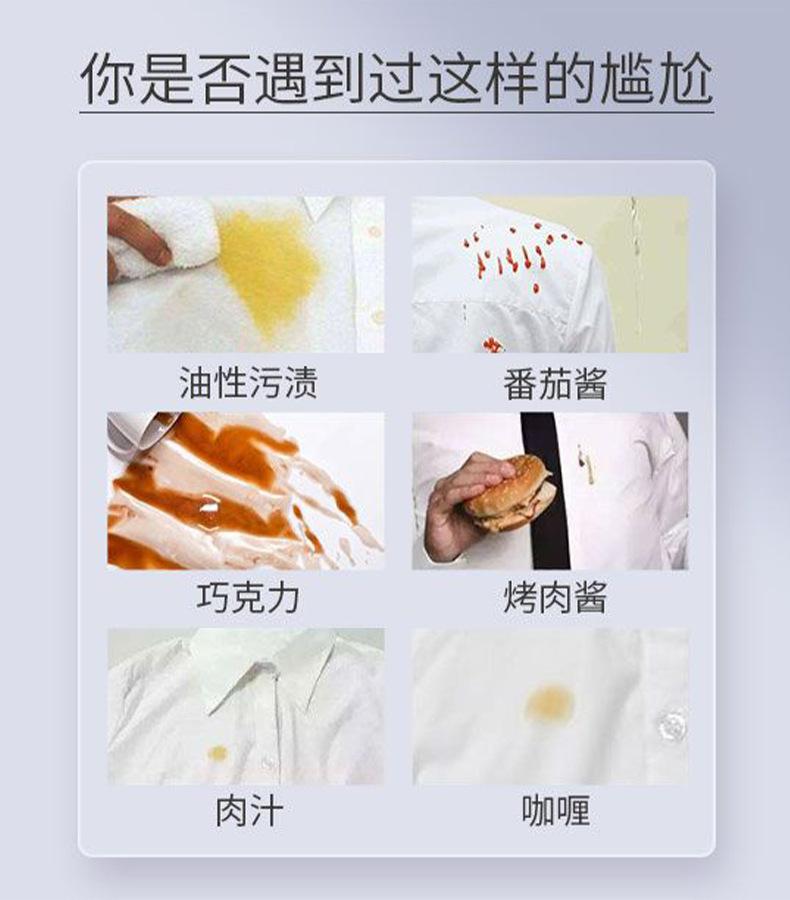 你是否遇到过这样的尴尬

油性污渍

番茄酱

巧克力

烤肉酱

肉汁

咖喱