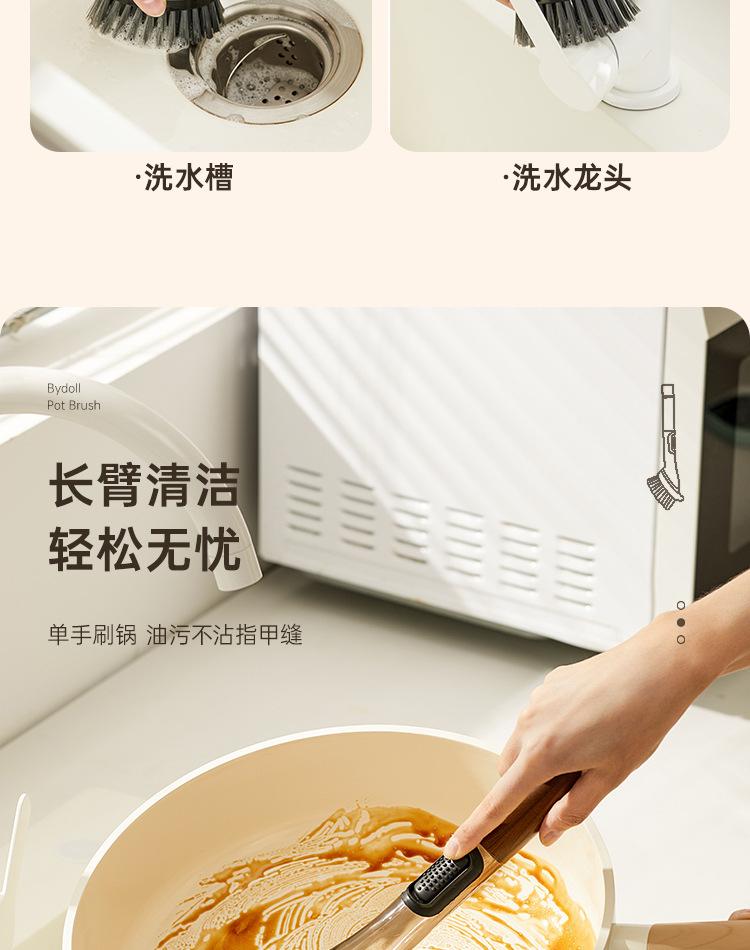 ·洗水槽

·洗水龙头

Bydoll
Pot Brush

长臂清洁
轻松无忧

单手刷锅 油污不沾指甲缝