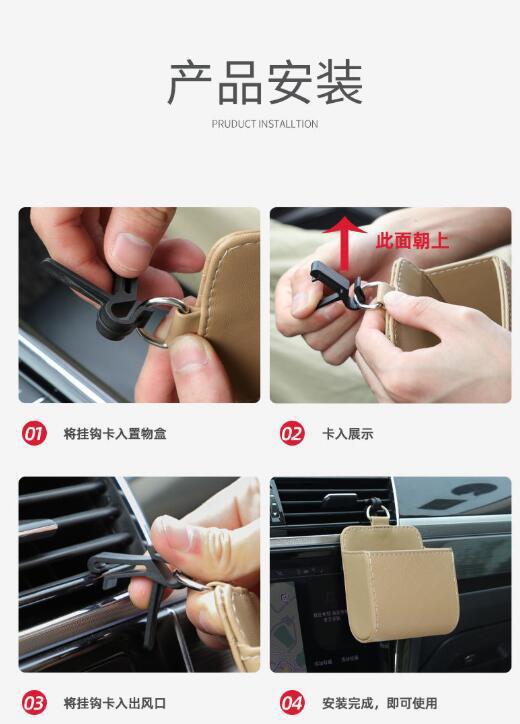 产品安装

PRUDUCT INSTALLTION

此面朝上

01 将挂钩卡入置物盒

02 卡入展示

03 将挂钩卡入出风口

04 安装完成，即可使用