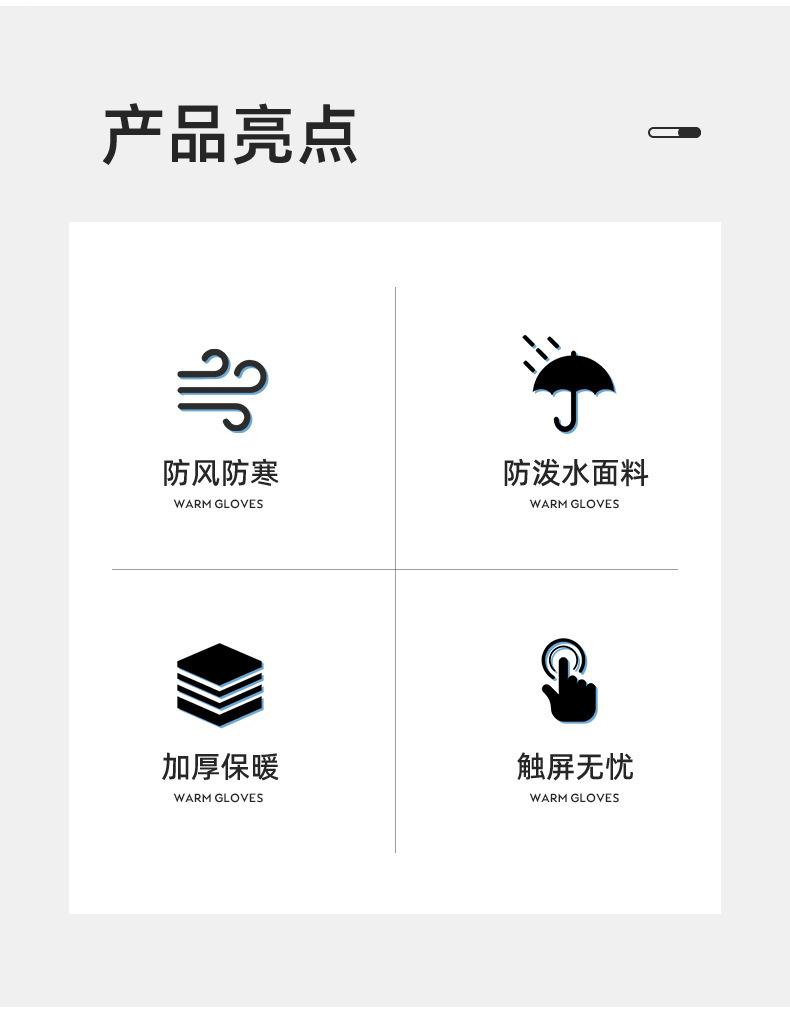 产品亮点

防风防寒
WARM GLOVES

防泼水面料
WARM GLOVES

加厚保暖
WARM GLOVES

触屏无忧
WARM GLOVES