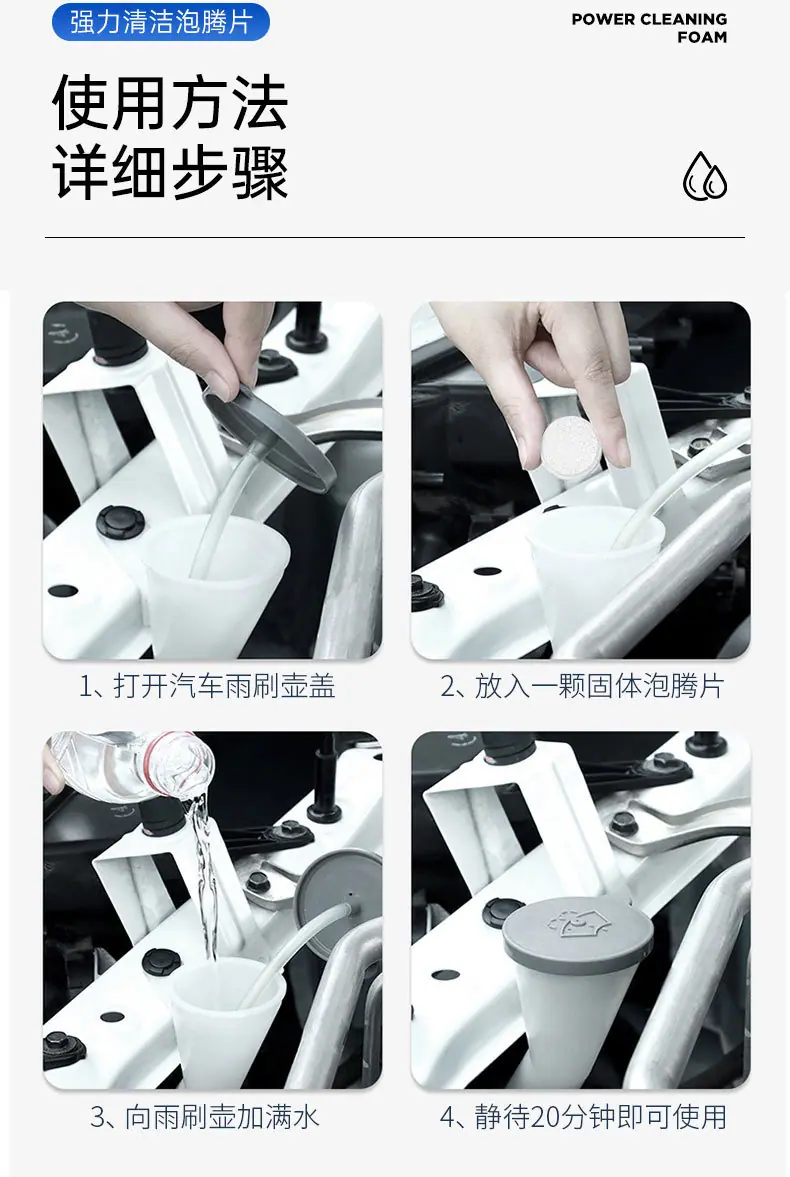 强力清洁泡腾片

POWER CLEANING FOAM

使用方法
详细步骤

1、打开汽车雨刷壶盖

2、放入一颗固体泡腾片

3、向雨刷壶加满水

4、静待20分钟即可使用